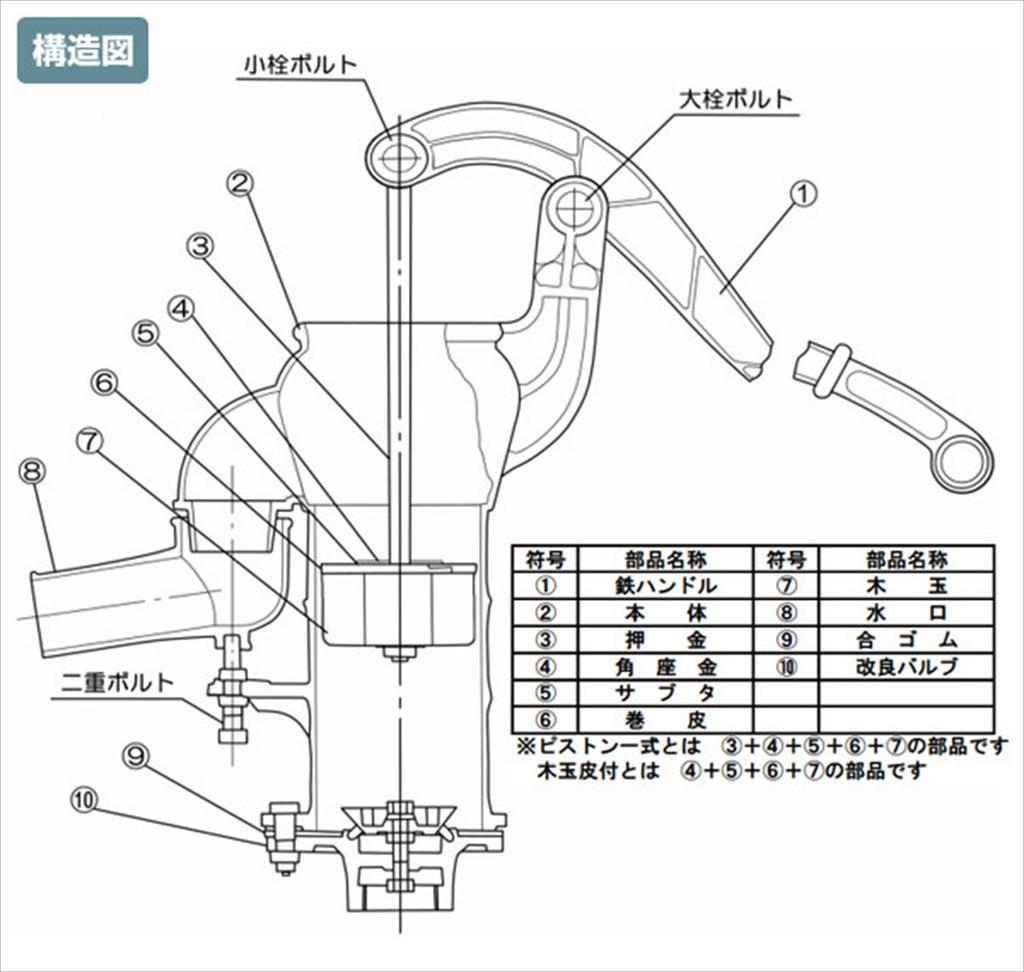 構造図

小栓ボルト

大栓ボルト

①

②

③

④

⑤

⑥

⑦

⑧

二重ボルト

⑨

⑩

| 符号 | 部品名称 | 符号 | 部品名称 |
|---|---|---|---|
| ① | 鉄ハンドル | ⑦ | 木　玉 |
| ② | 本　体 | ⑧ | 水　口 |
| ③ | 押　金 | ⑨ | 合ゴム |
| ④ | 角座金 | ⑩ | 改良バルブ |
| ⑤ | サブタ | | |
| ⑥ | 巻　皮 | | |

※ピストン一式とは　③+④+⑤+⑥+⑦の部品です
木玉皮付とは　④+⑤+⑥+⑦の部品です