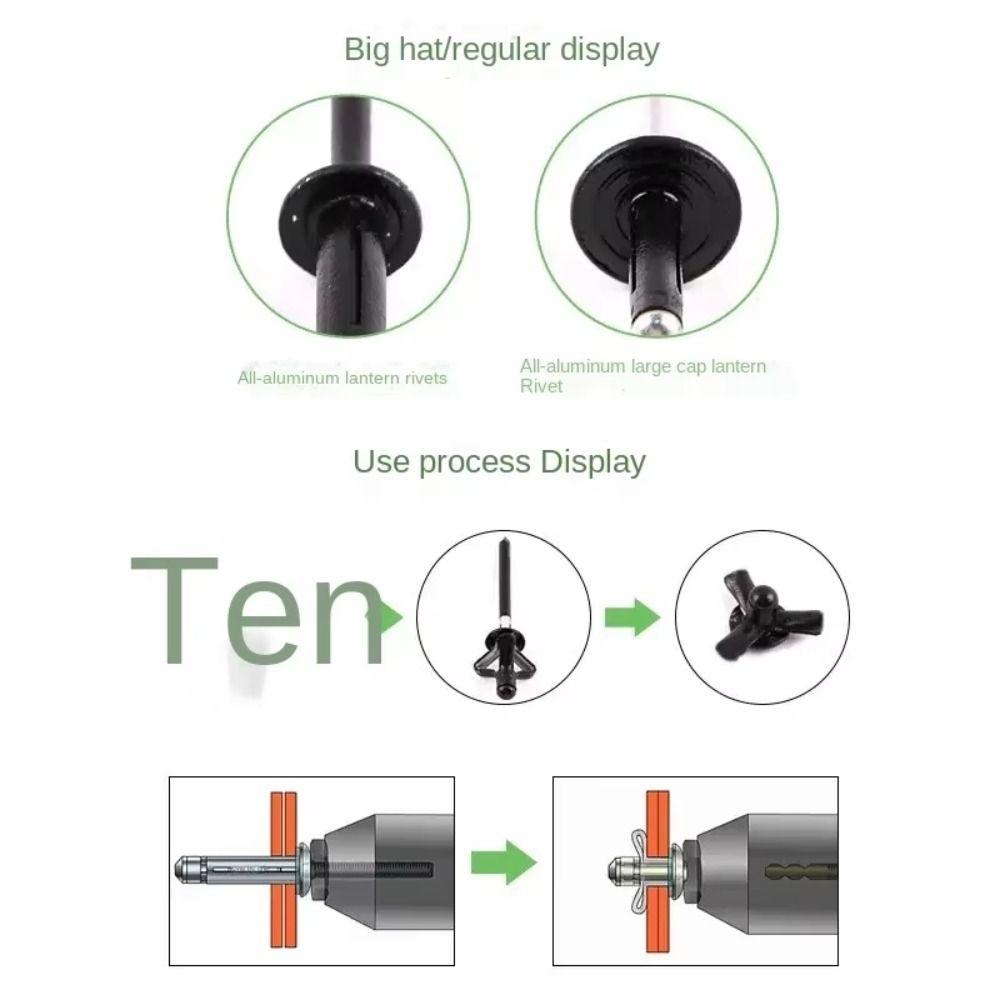 Big hat/regular display

All-aluminum lantern rivets

All-aluminum large cap lantern Rivet

Use process Display

Ten