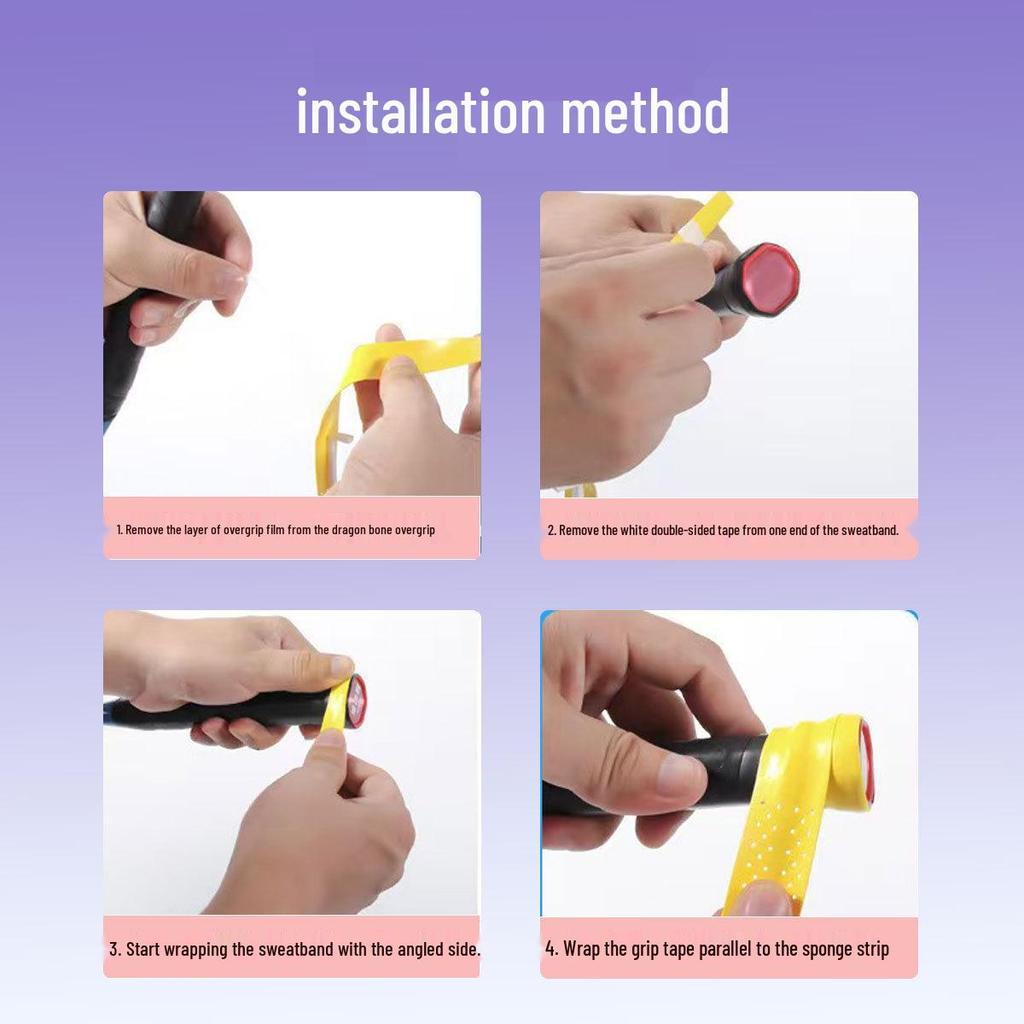 installation method

1. Remove the layer of overgrip film from the dragon bone overgrip

2. Remove the white double-sided tape from one end of the sweatband.

3. Start wrapping the sweatband with the angled side.

4. Wrap the grip tape parallel to the sponge strip