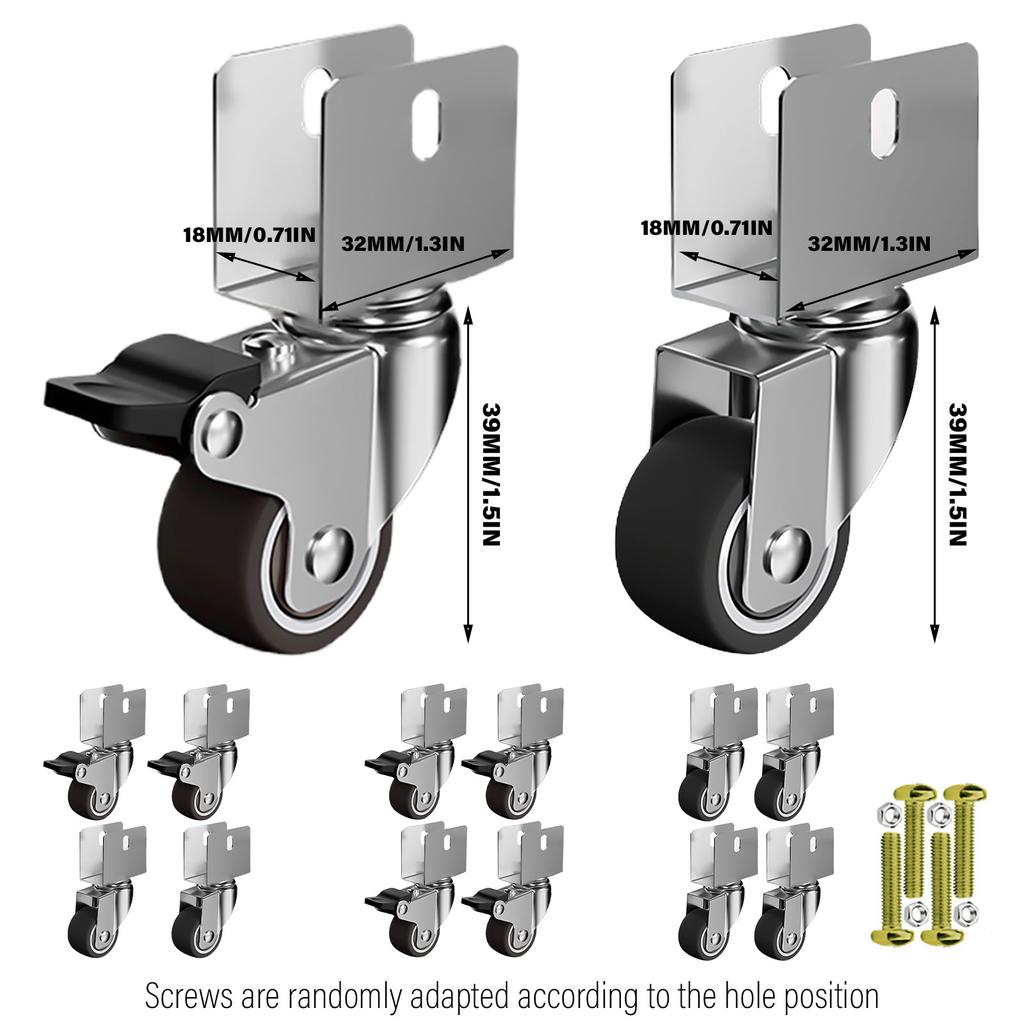 18MM/0.71IN
32MM/1.3IN
39MM/1.5IN
18MM/0.71IN
32MM/1.3IN
39MM/1.5IN

Screws are randomly adapted according to the hole position