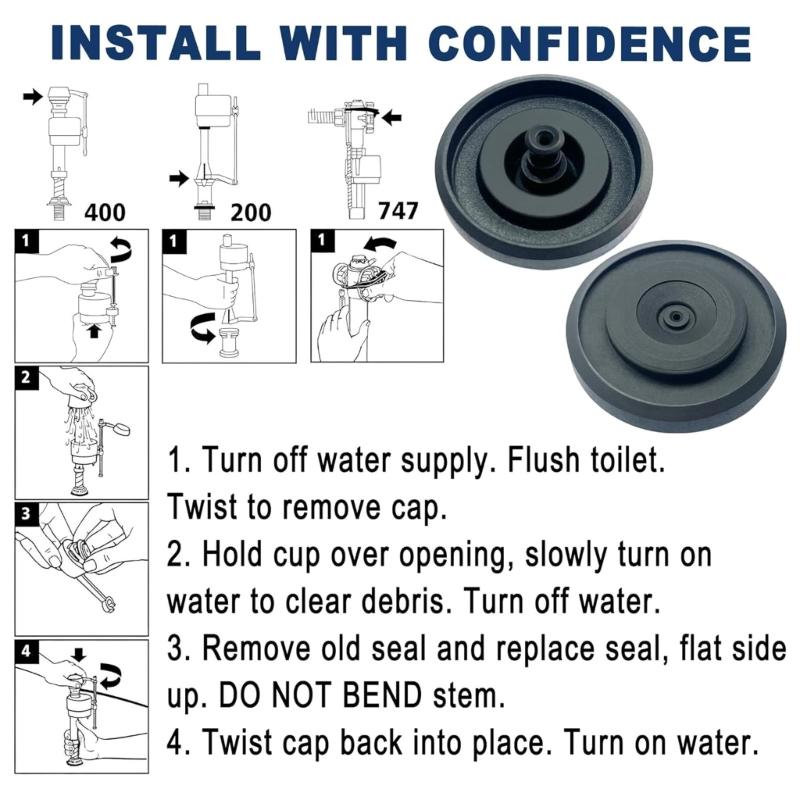 INSTALL WITH CONFIDENCE

400

200

747

1

1

1

2

3

4

1. Turn off water supply. Flush toilet. Twist to remove cap.
2. Hold cup over opening, slowly turn on water to clear debris. Turn off water.
3. Remove old seal and replace seal, flat side up. DO NOT BEND stem.
4. Twist cap back into place. Turn on water.