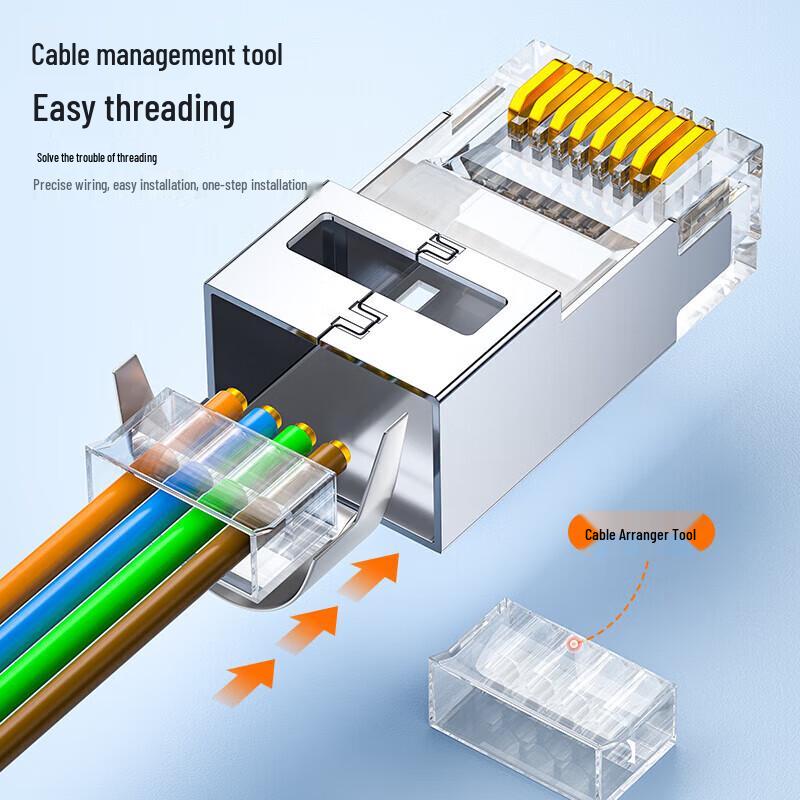 Cable management tool

Easy threading

Solve the trouble of threading

Precise wiring, easy installation, one-step installation

Cable Arranger Tool