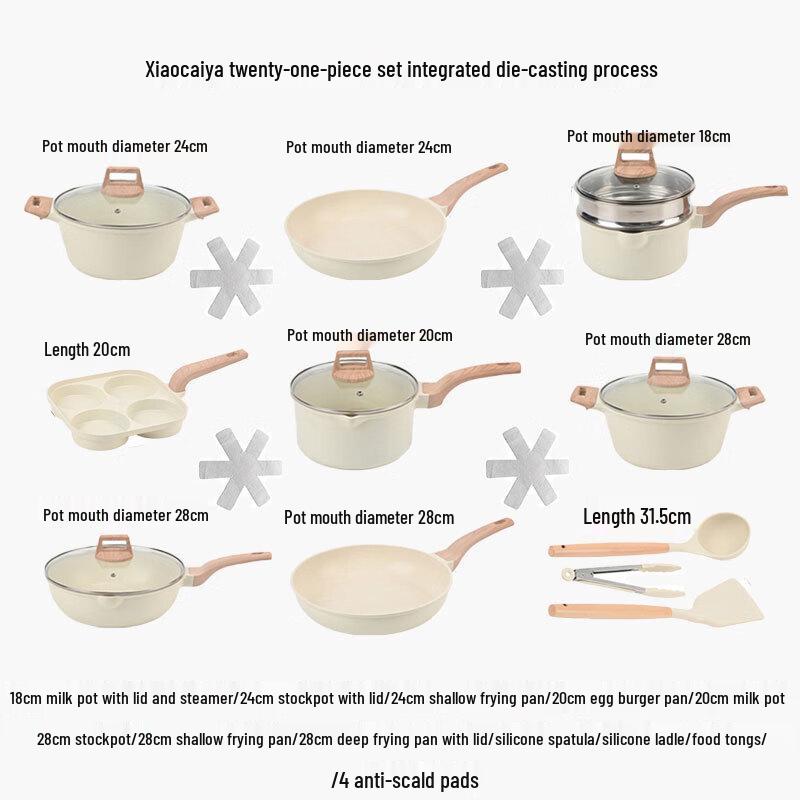 Xiaocaiya twenty-one-piece set integrated die-casting process

Pot mouth diameter 24cm

Pot mouth diameter 24cm

Pot mouth diameter 18cm

Length 20cm

Pot mouth diameter 20cm

Pot mouth diameter 28cm

Pot mouth diameter 28cm

Pot mouth diameter 28cm

Length 31.5cm

18cm milk pot with lid and steamer/24cm stockpot with lid/24cm shallow frying pan/20cm egg burger pan/20cm milk pot

28cm stockpot/28cm shallow frying pan/28cm deep frying pan with lid/silicone spatula/silicone ladle/food tongs/

/4 anti-scald pads