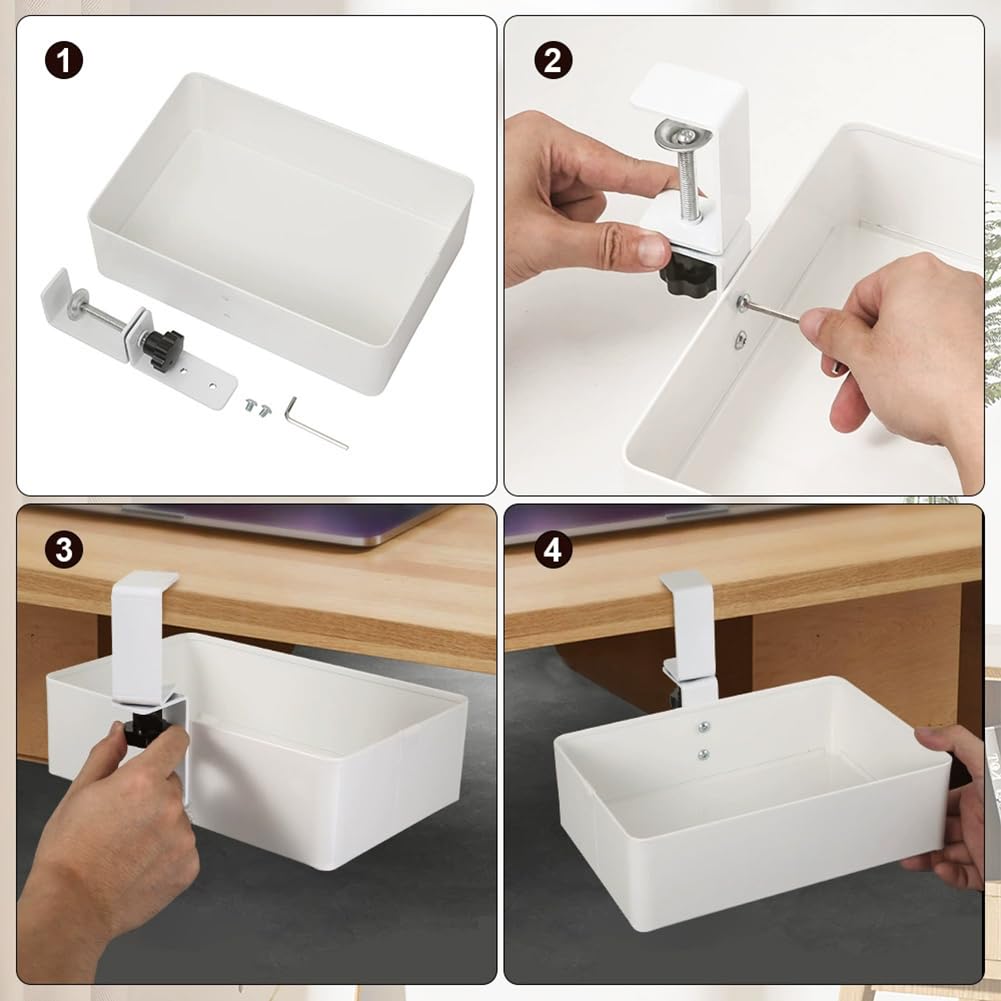 1
2
3
4