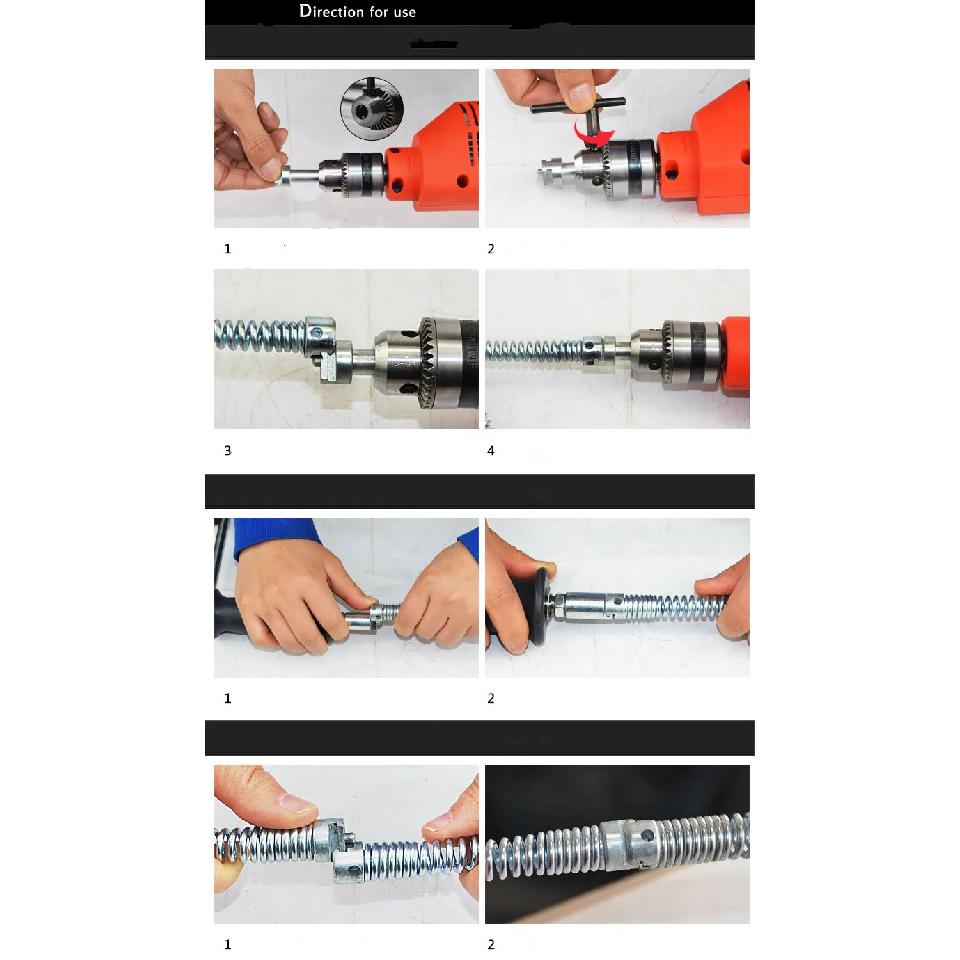 Direction for use

1

2

3

4

1

2

1

2