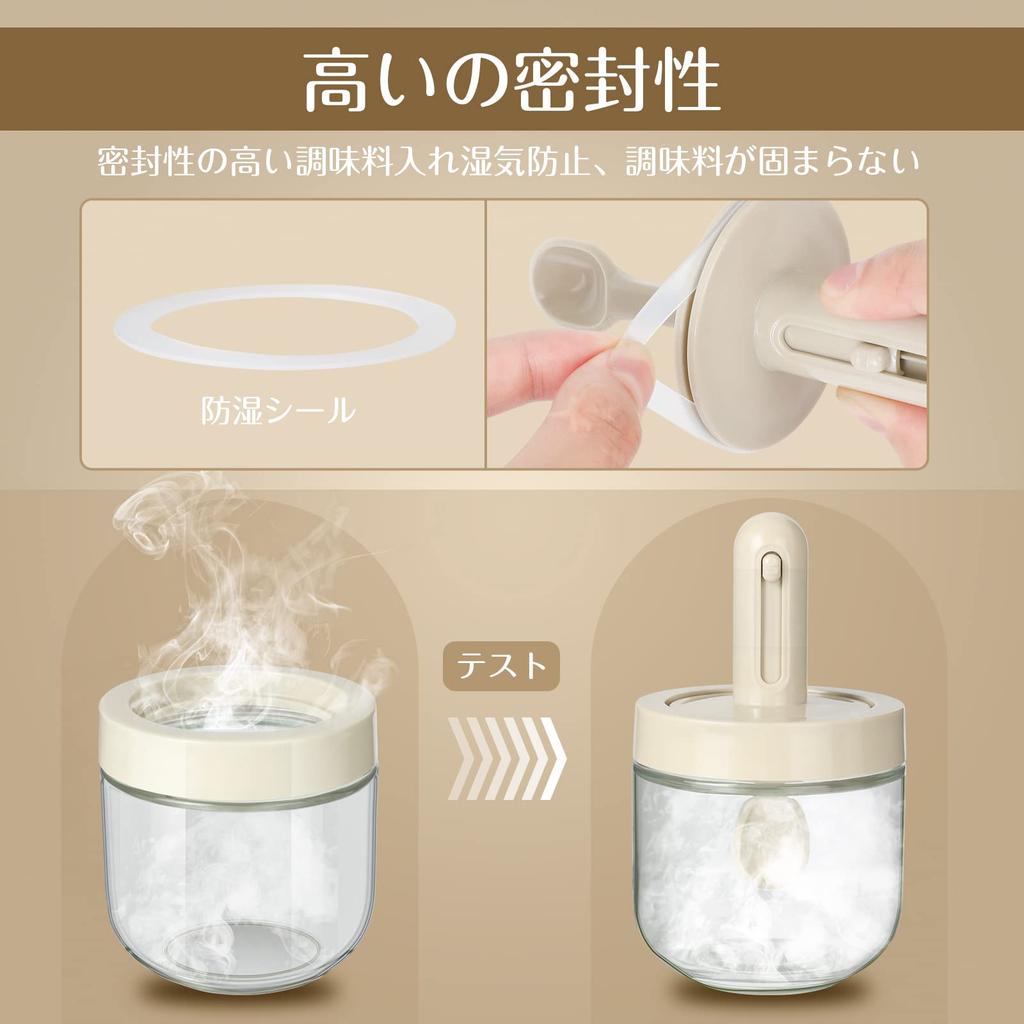 高いの密封性

密封性の高い調味料入れ湿気防止、調味料が固まらない

防湿シール

テスト