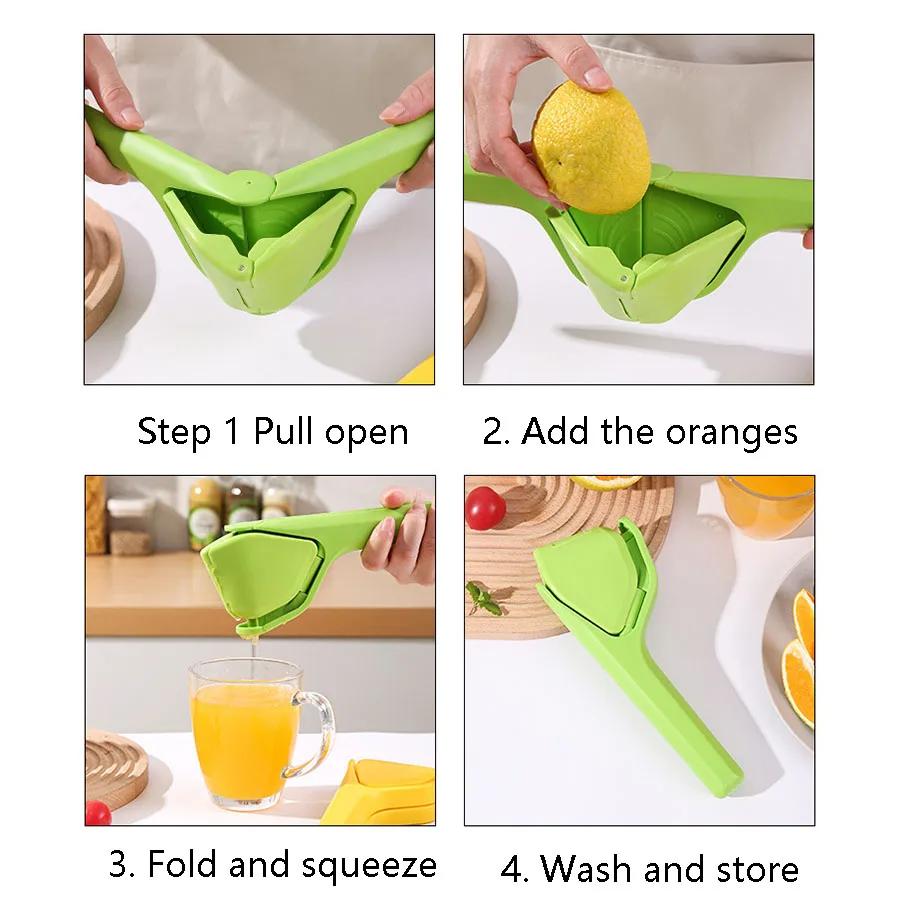 Step 1 Pull open

2. Add the oranges

3. Fold and squeeze

4. Wash and store