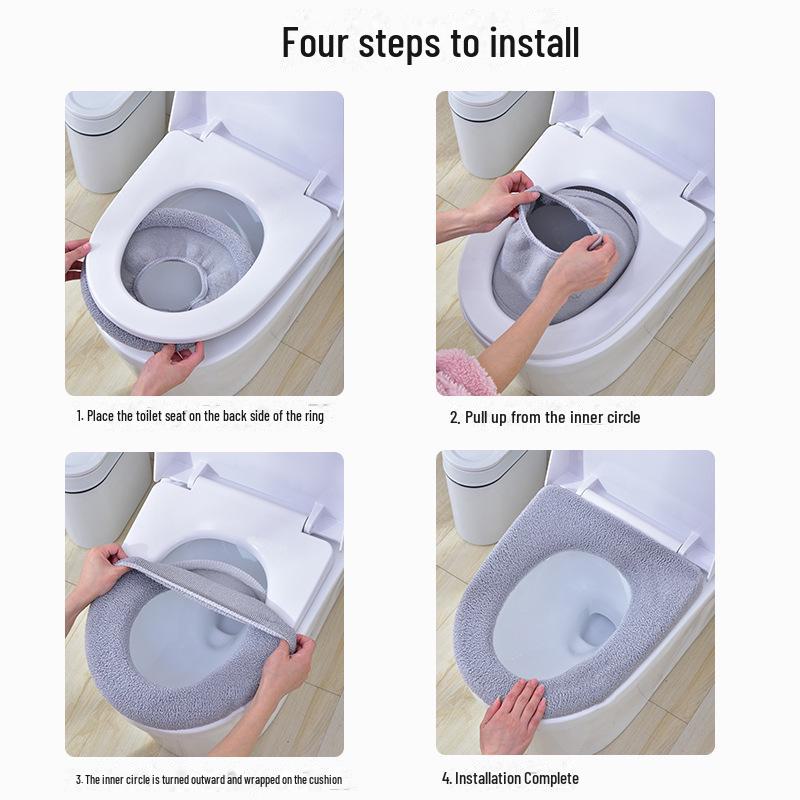 Four steps to install

1. Place the toilet seat on the back side of the ring

2. Pull up from the inner circle

3. The inner circle is turned outward and wrapped on the cushion

4. Installation Complete