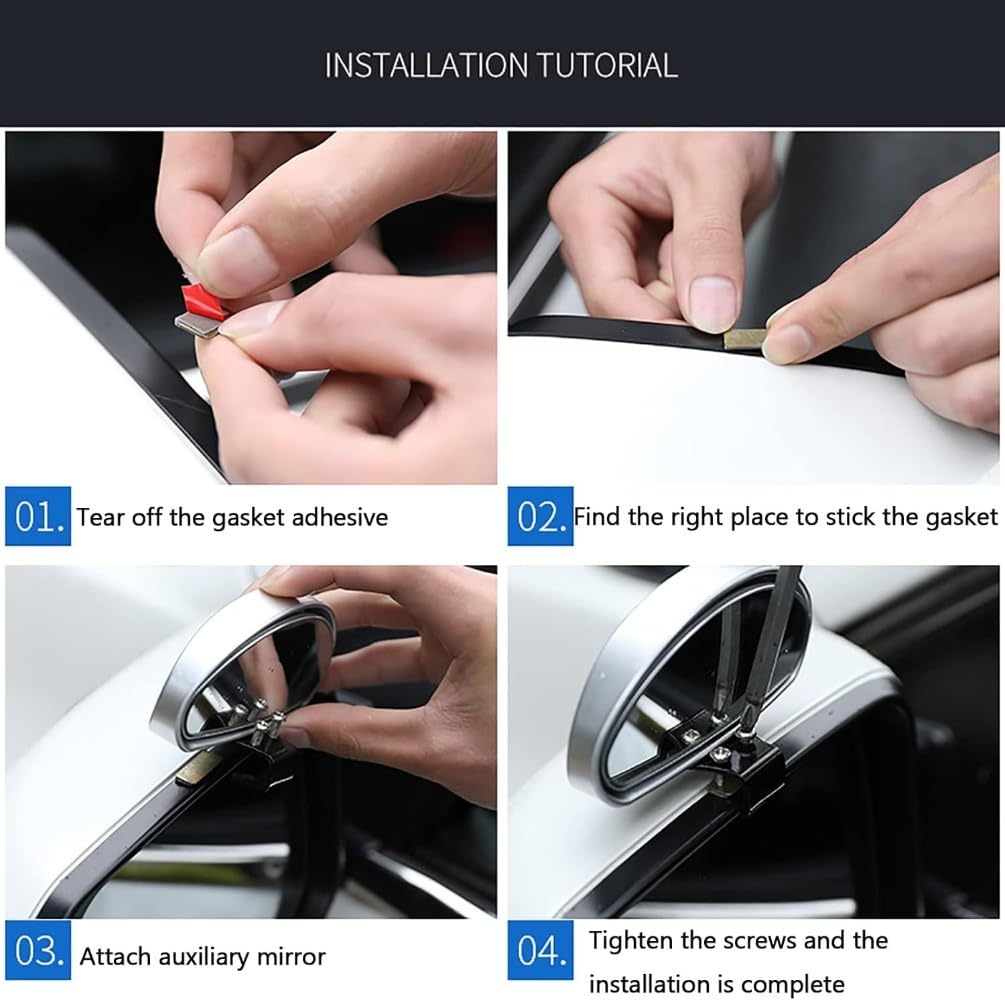 INSTALLATION TUTORIAL

01. Tear off the gasket adhesive

02. Find the right place to stick the gasket

03. Attach auxiliary mirror

04. Tighten the screws and the installation is complete