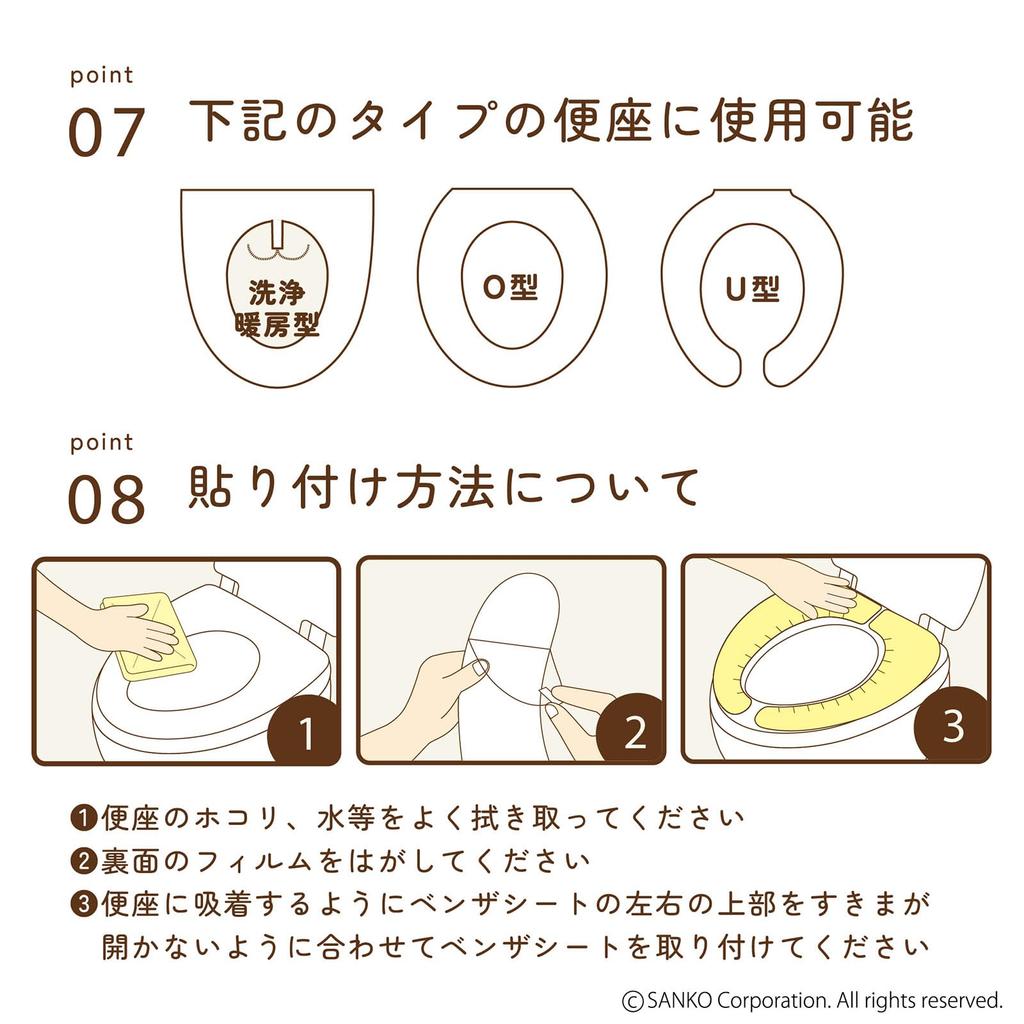 point
07 下記のタイプの便座に使用可能

洗浄暖房型

O型

U型

point
08 貼り付け方法について

1

2

3

❶便座のホコリ、水等をよく拭き取ってください
❷裏面のフィルムをはがしてください
❸便座に吸着するようにベンザシートの左右の上部をすきまが開かないように合わせてベンザシートを取り付けてください

©SANKO Corporation. All rights reserved.