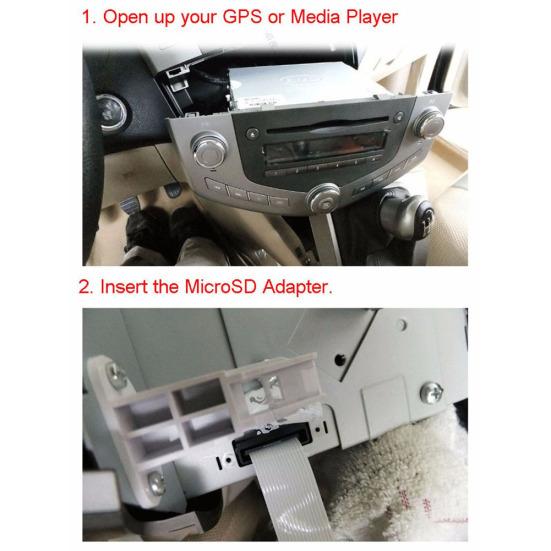 1. Open up your GPS or Media Player

2. Insert the MicroSD Adapter.