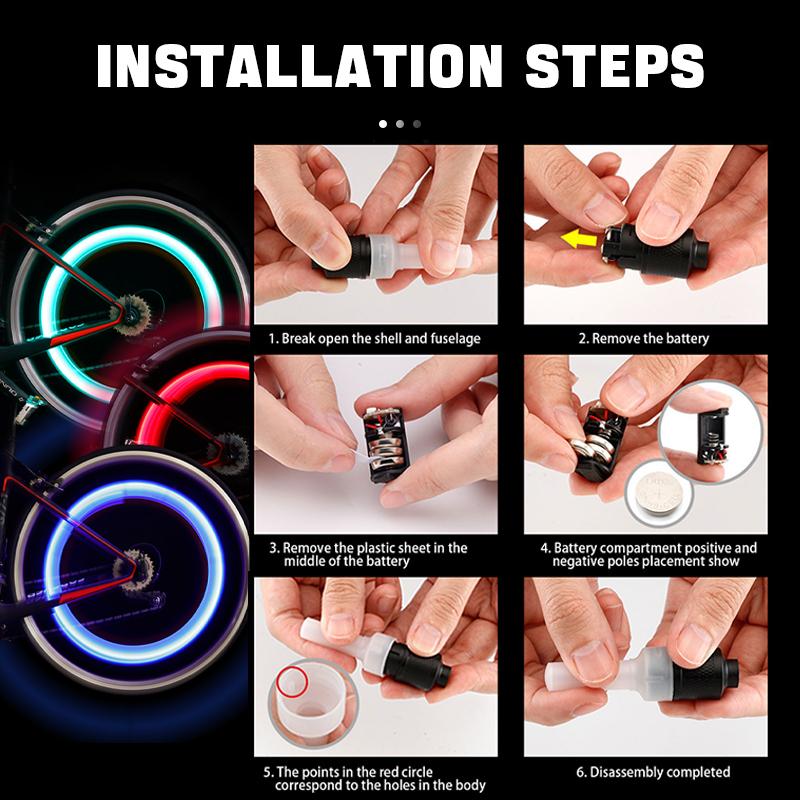 INSTALLATION STEPS

1. Break open the shell and fuselage

2. Remove the battery

3. Remove the plastic sheet in the middle of the battery

4. Battery compartment positive and negative poles placement show

5. The points in the red circle correspond to the holes in the body

6. Disassembly completed