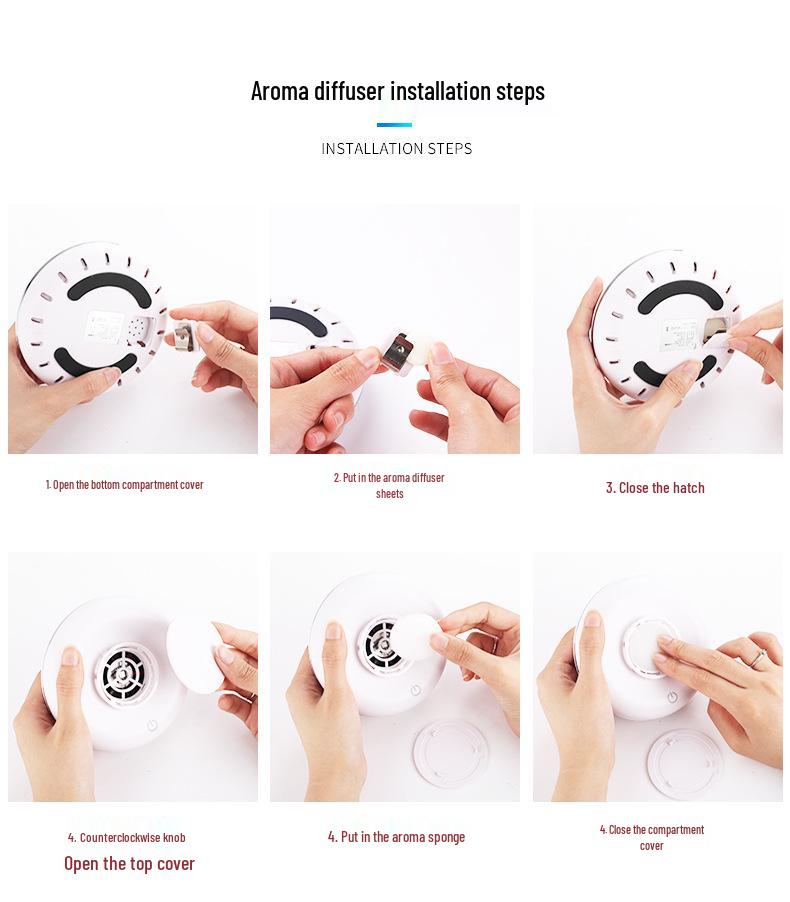 Aroma diffuser installation steps

INSTALLATION STEPS

1. Open the bottom compartment cover

2. Put in the aroma diffuser sheets

3. Close the hatch

4. Counterclockwise knob
Open the top cover

4. Put in the aroma sponge

4. Close the compartment cover