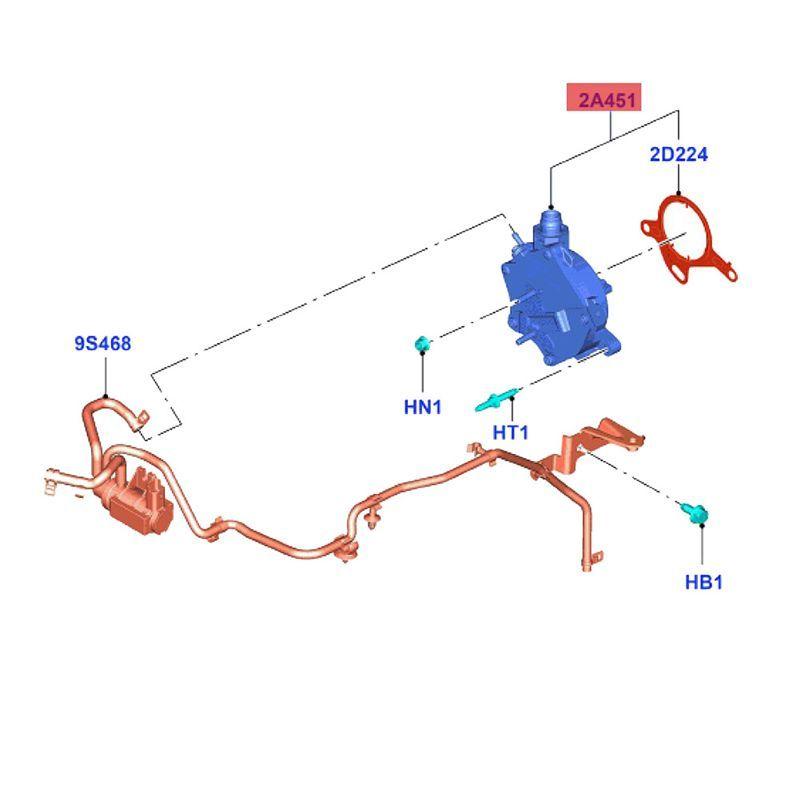 2A451

2D224

9S468

HN1

HT1

HB1