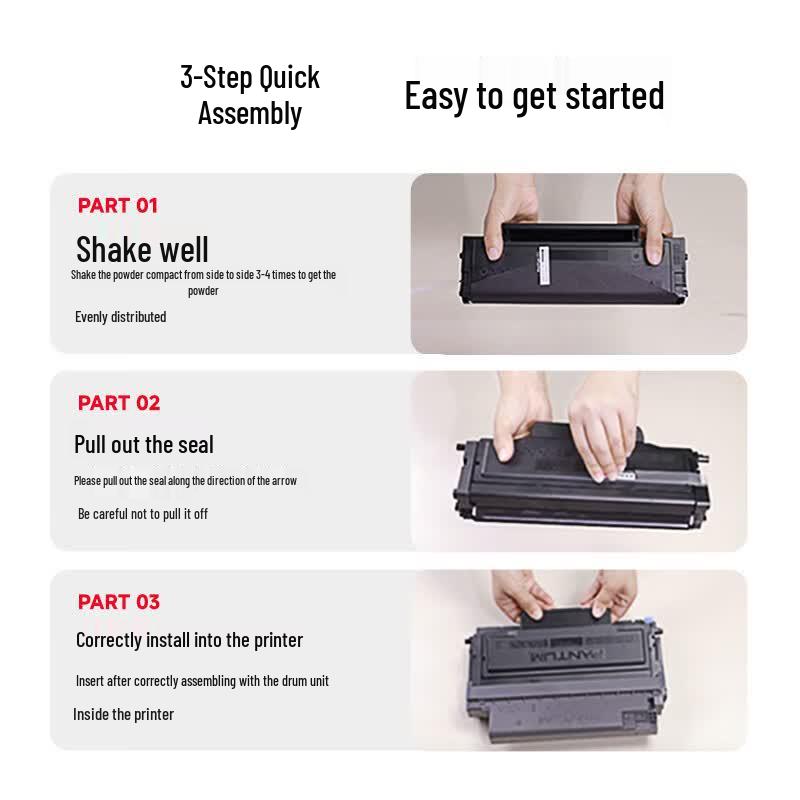 3-Step Quick Assembly

Easy to get started

PART 01

Shake well

Shake the powder compact from side to side 3-4 times to get the powder

Evenly distributed

PART 02

Pull out the seal

Please pull out the seal along the direction of the arrow

Be careful not to pull it off

PART 03

Correctly install into the printer

Insert after correctly assembling with the drum unit

Inside the printer

PANTUM