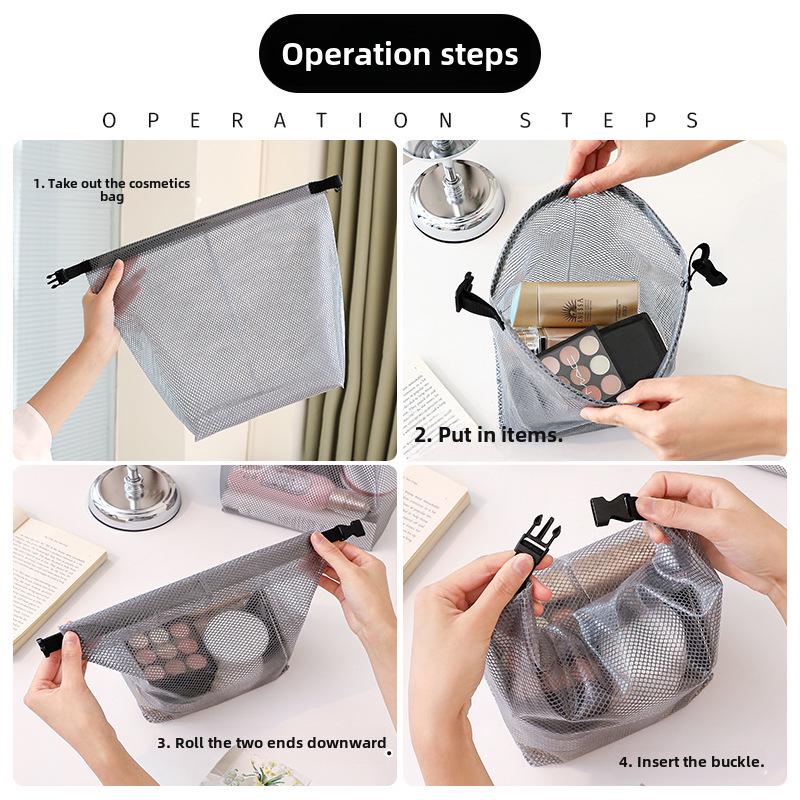 Operation steps

OPERATION STEPS

1. Take out the cosmetics bag

ANESSA

2. Put in items.

3. Roll the two ends downward

4. Insert the buckle.