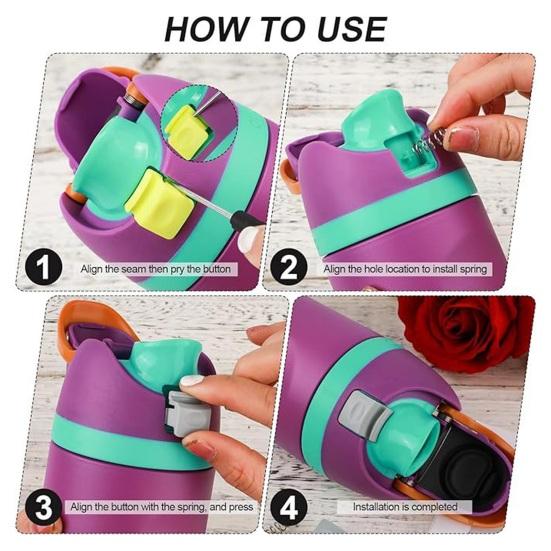 HOW TO USE

1 Align the seam then pry the button

2 Align the hole location to install spring

3 Align the button with the spring, and press

4 Installation is completed