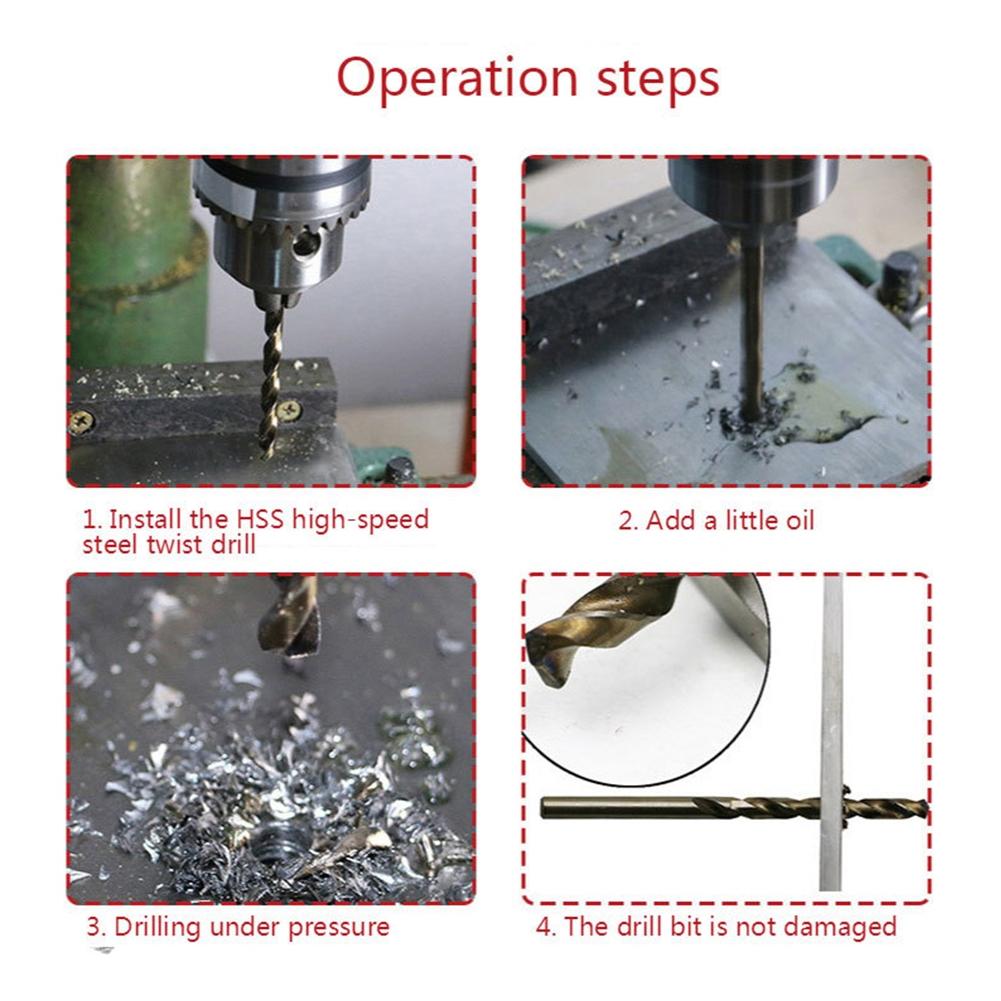 Operation steps

1. Install the HSS high-speed steel twist drill

2. Add a little oil

3. Drilling under pressure

4. The drill bit is not damaged