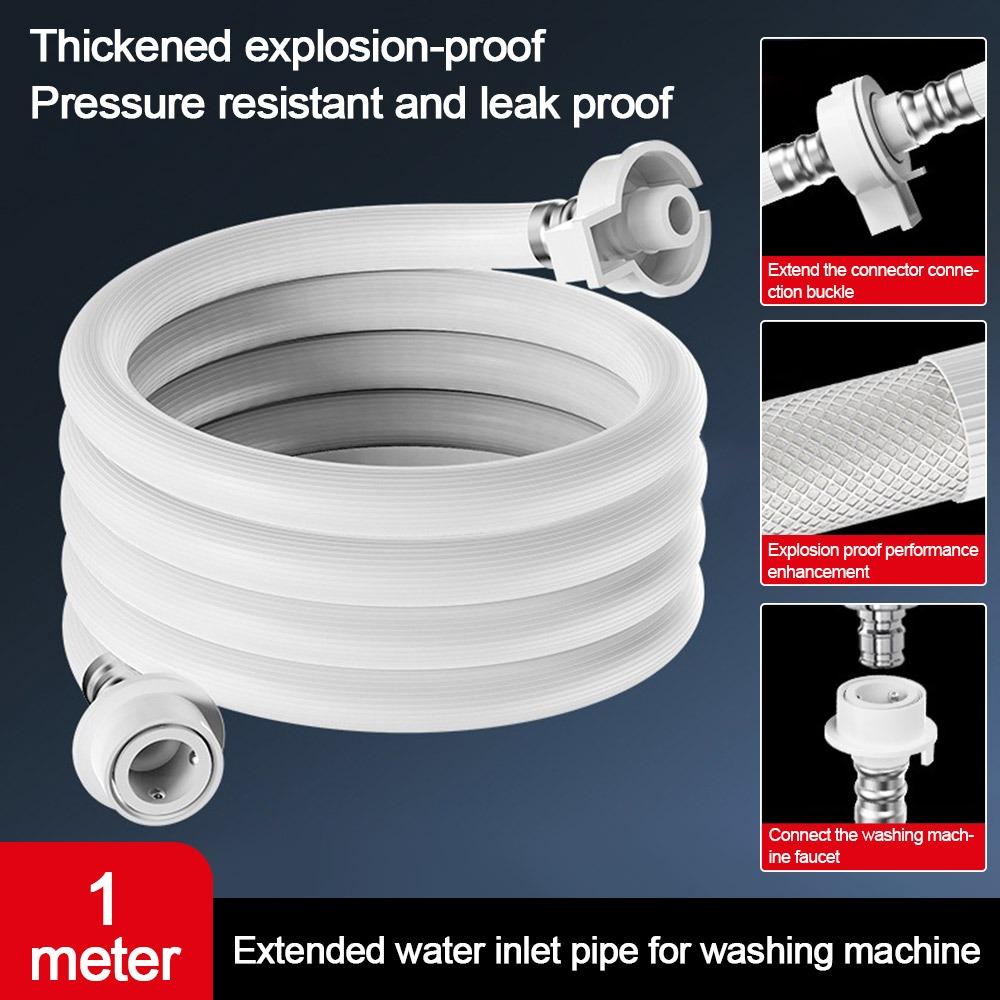 Thickened explosion-proof
Pressure resistant and leak proof

Extend the connector connection buckle

Explosion proof performance enhancement

Connect the washing machine faucet

1 meter

Extended water inlet pipe for washing machine