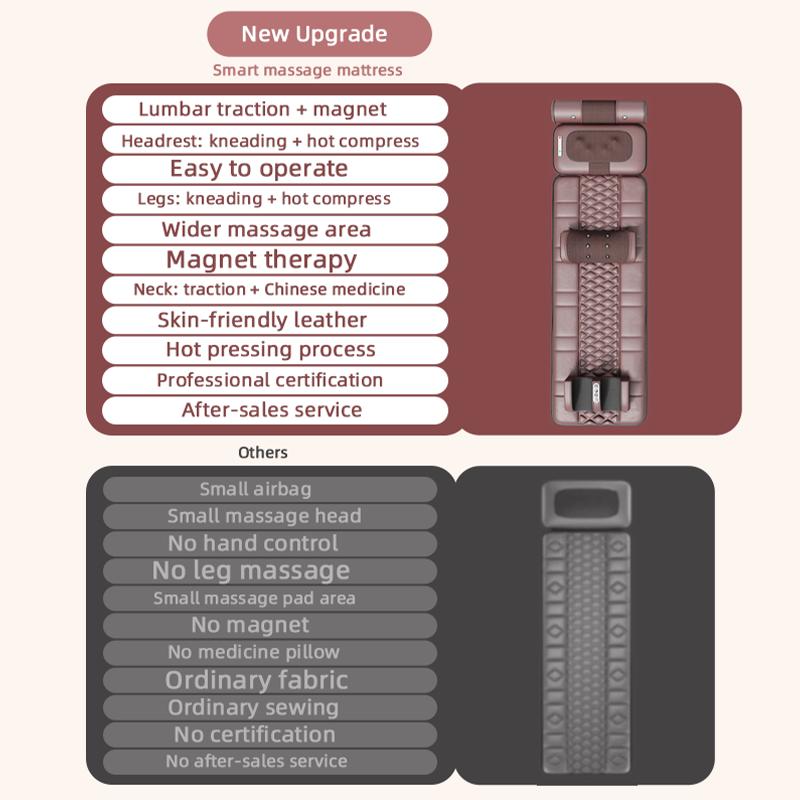 New Upgrade

Smart massage mattress

Lumbar traction + magnet

Headrest: kneading + hot compress

Easy to operate

Legs: kneading + hot compress

Wider massage area

Magnet therapy

Neck: traction + Chinese medicine

Skin-friendly leather

Hot pressing process

Professional certification

After-sales service

Others

Small airbag

Small massage head

No hand control

No leg massage

Small massage pad area

No magnet

No medicine pillow

Ordinary fabric

Ordinary sewing

No certification

No after-sales service