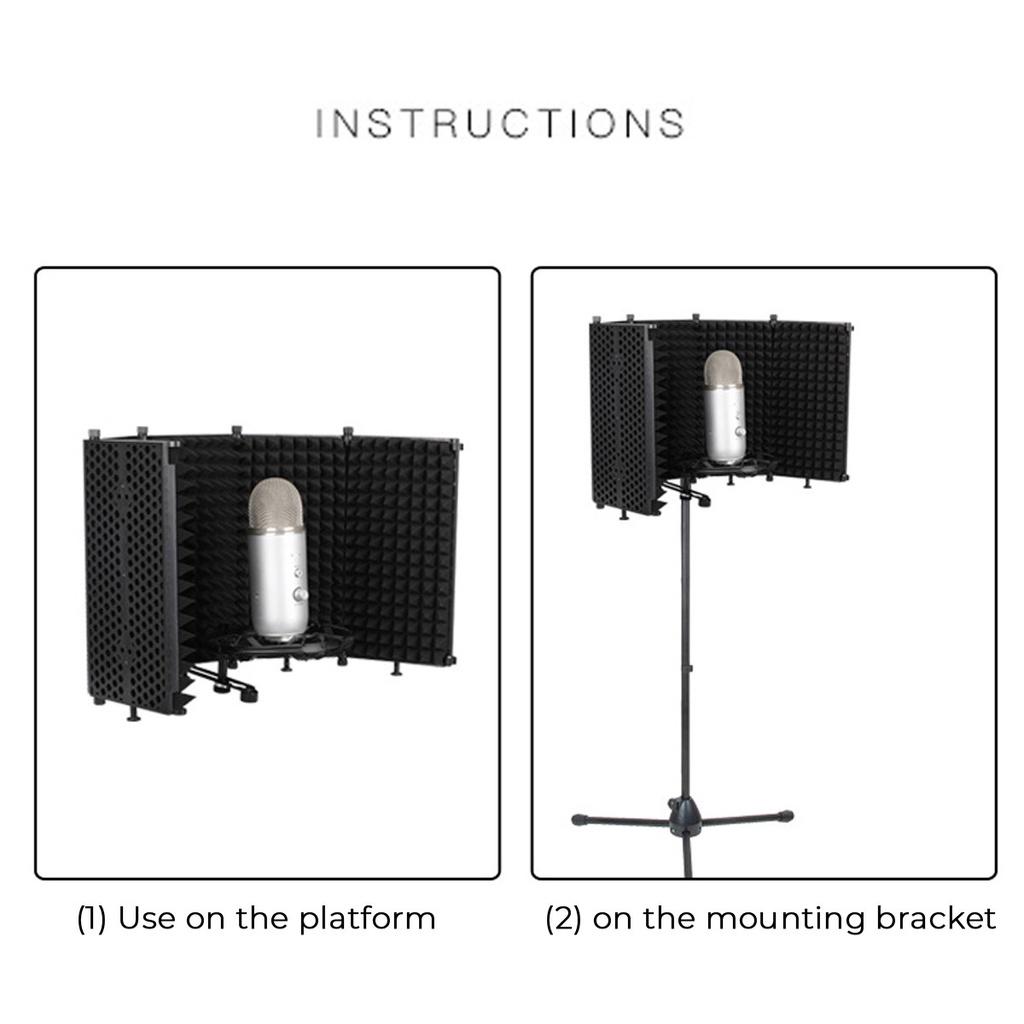 INSTRUCTIONS

(1) Use on the platform

(2) on the mounting bracket