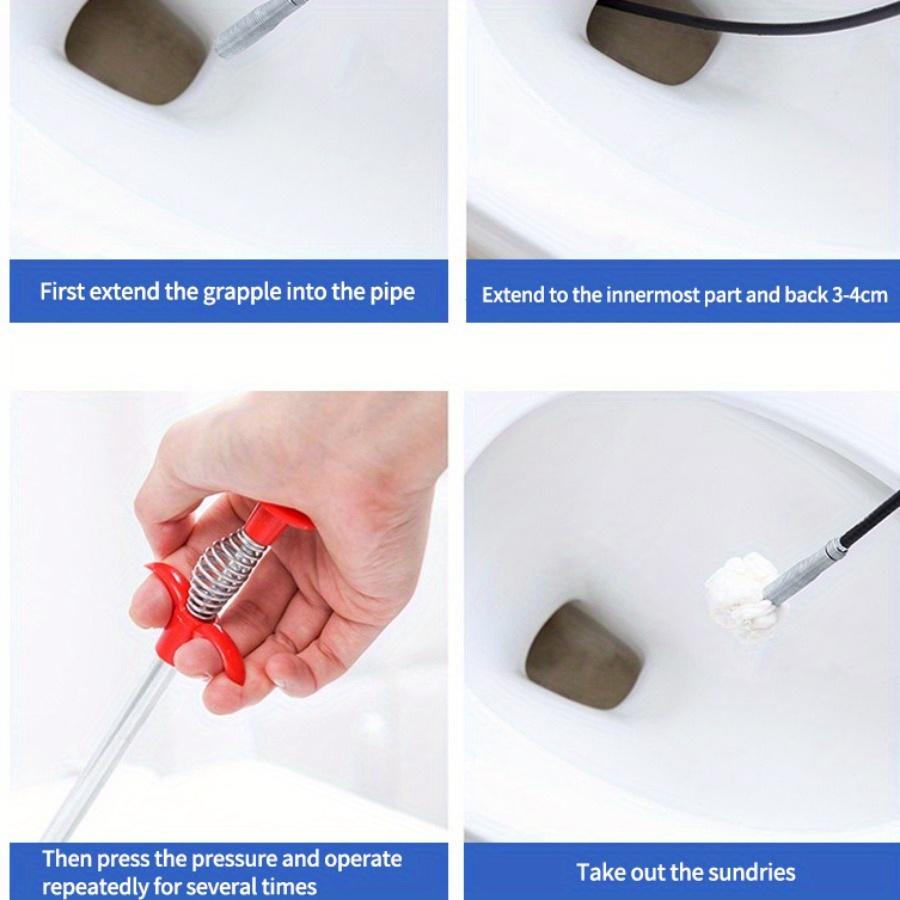 First extend the grapple into the pipe

Extend to the innermost part and back 3-4cm

Then press the pressure and operate repeatedly for several times

Take out the sundries