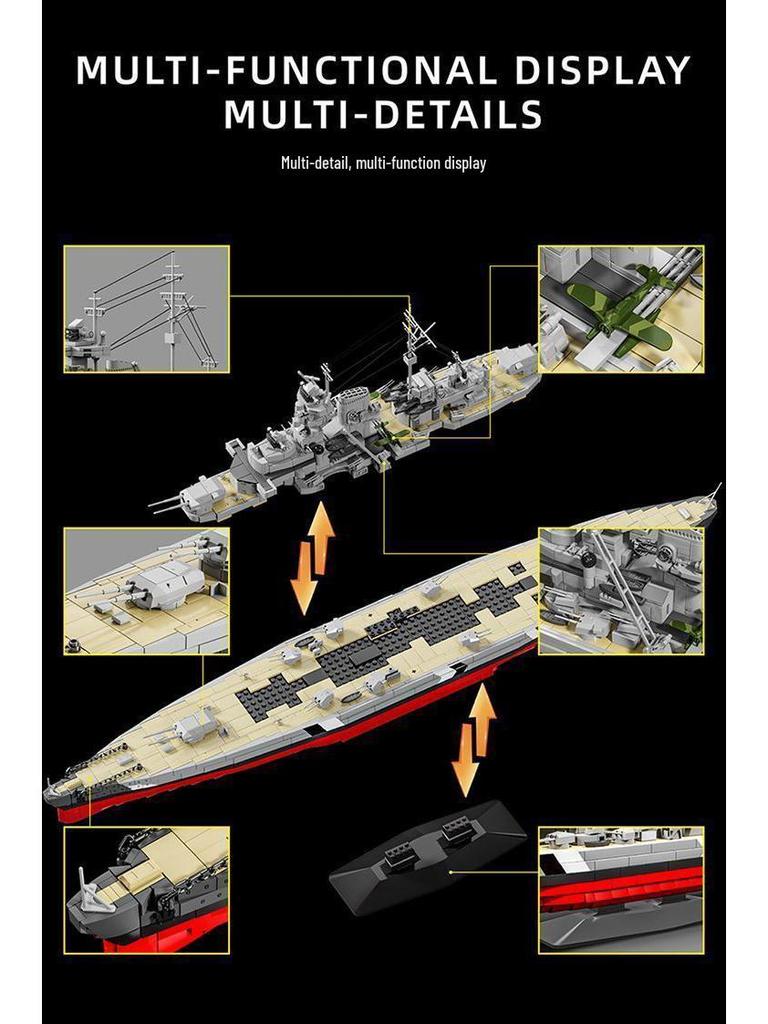 MULTI-FUNCTIONAL DISPLAY
MULTI-DETAILS

Multi-detail, multi-function display