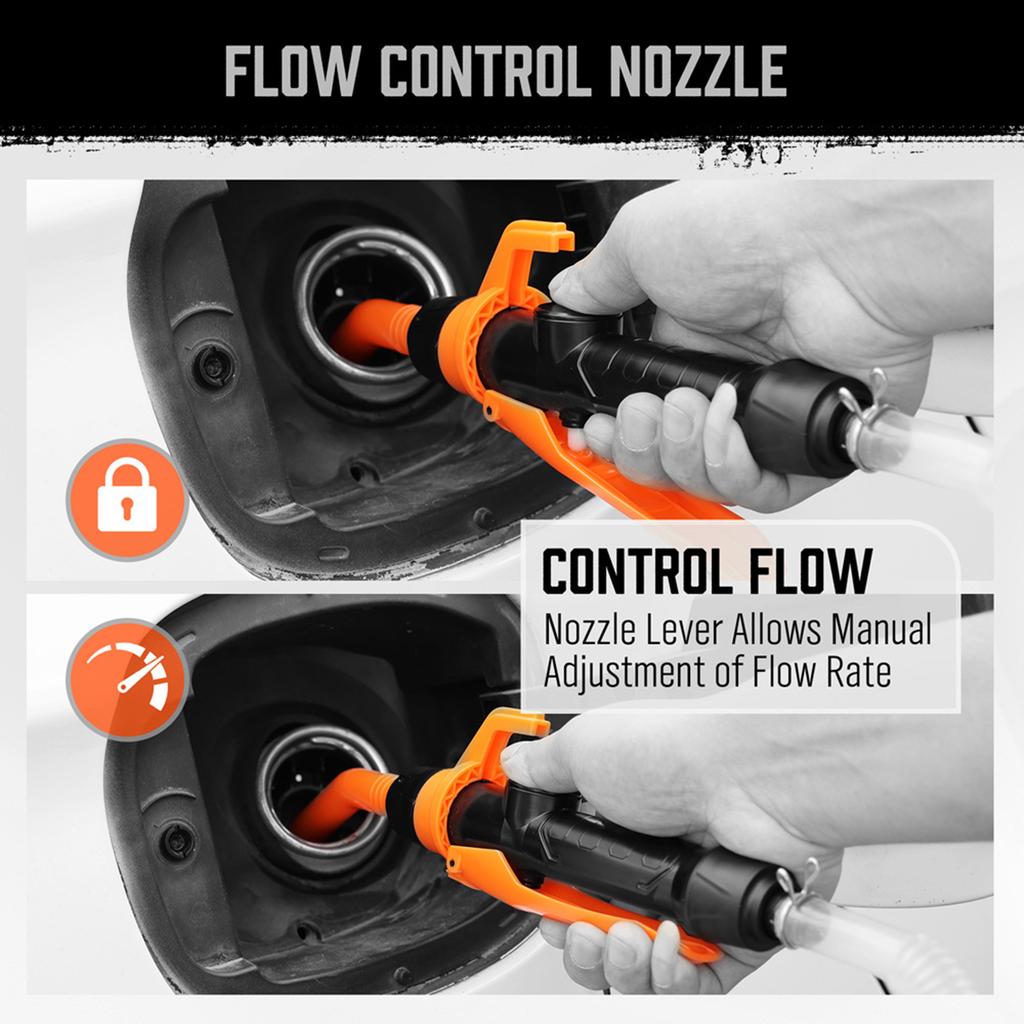 FLOW CONTROL NOZZLE

CONTROL FLOW
Nozzle Lever Allows Manual Adjustment of Flow Rate