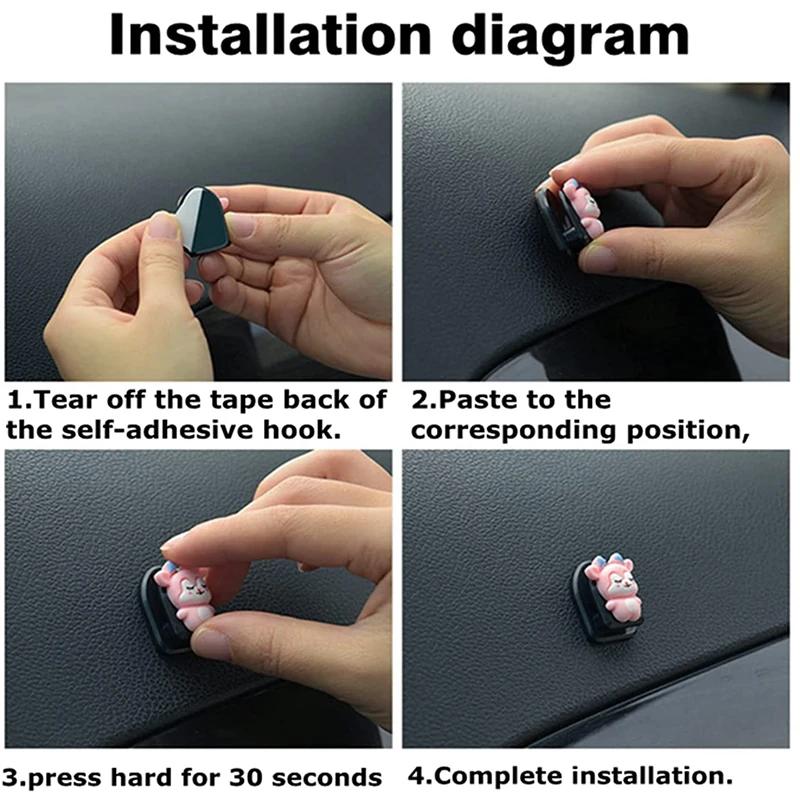 Installation diagram

1.Tear off the tape back of the self-adhesive hook.

2.Paste to the corresponding position,

3.press hard for 30 seconds

4.Complete installation.