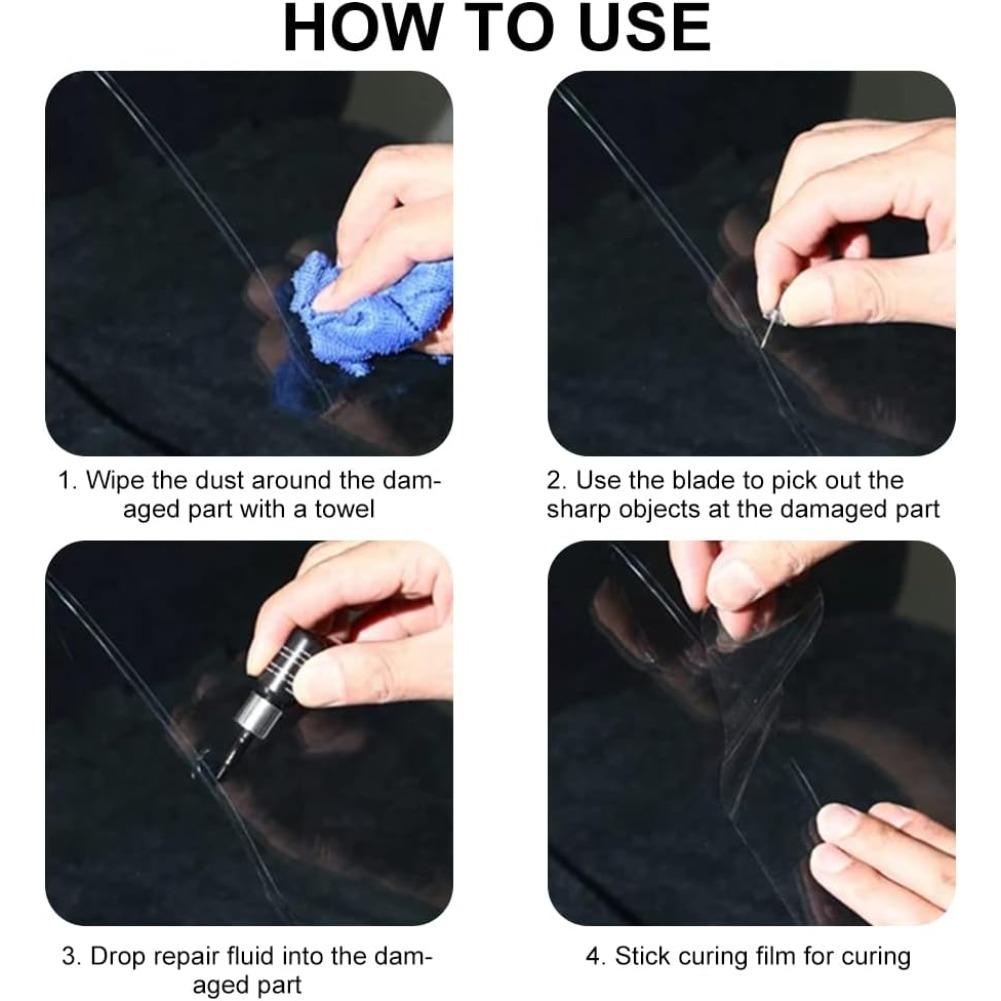 HOW TO USE

1. Wipe the dust around the damaged part with a towel

2. Use the blade to pick out the sharp objects at the damaged part

3. Drop repair fluid into the damaged part

4. Stick curing film for curing