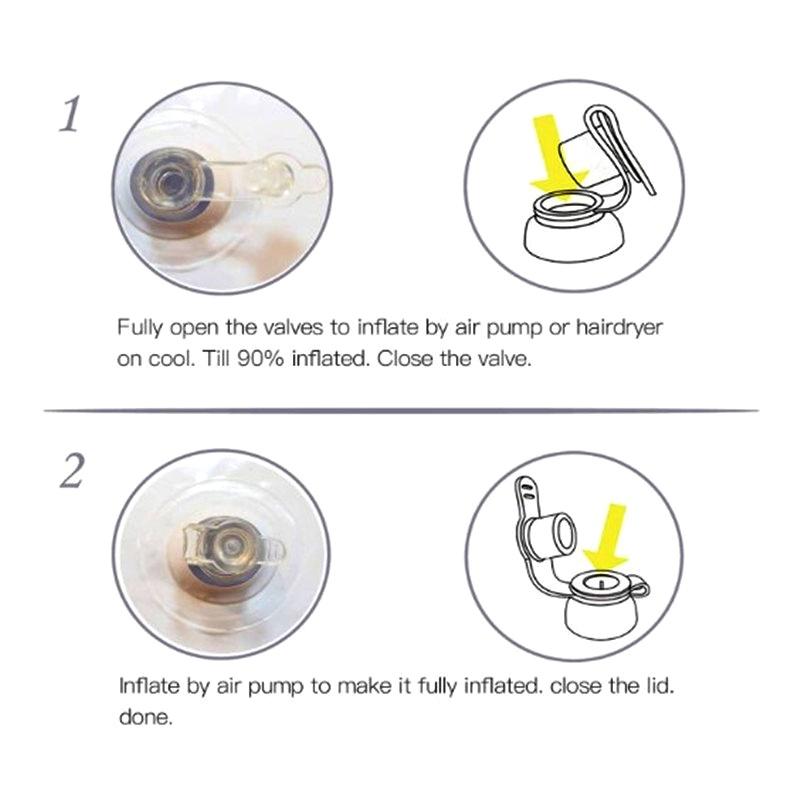 1

Fully open the valves to inflate by air pump or hairdryer on cool. Till 90% inflated. Close the valve.

2

Inflate by air pump to make it fully inflated. close the lid. done.