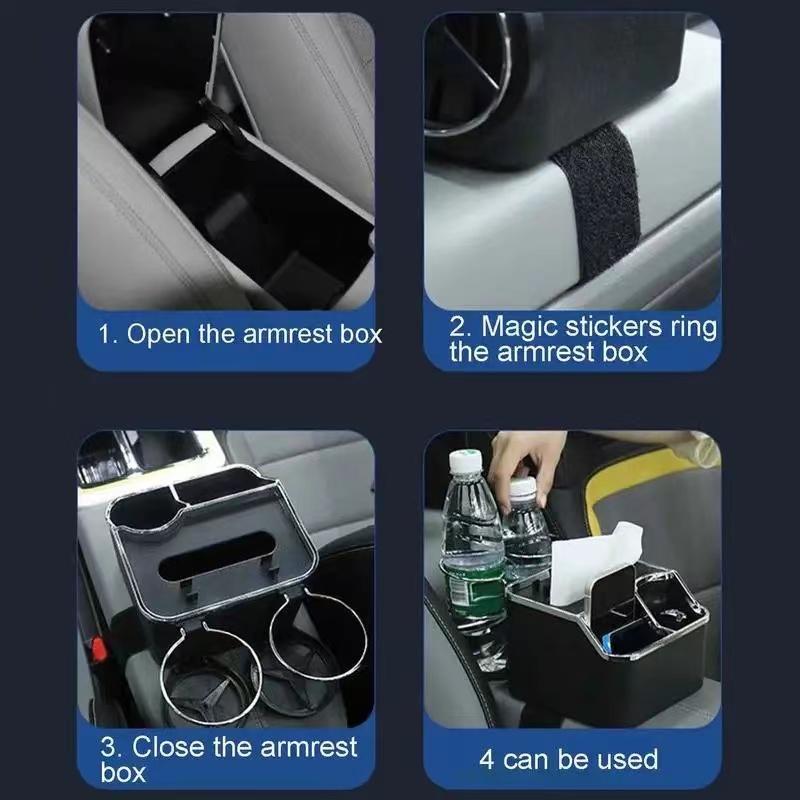 1. Open the armrest box

2. Magic stickers ring the armrest box

3. Close the armrest box

4 can be used