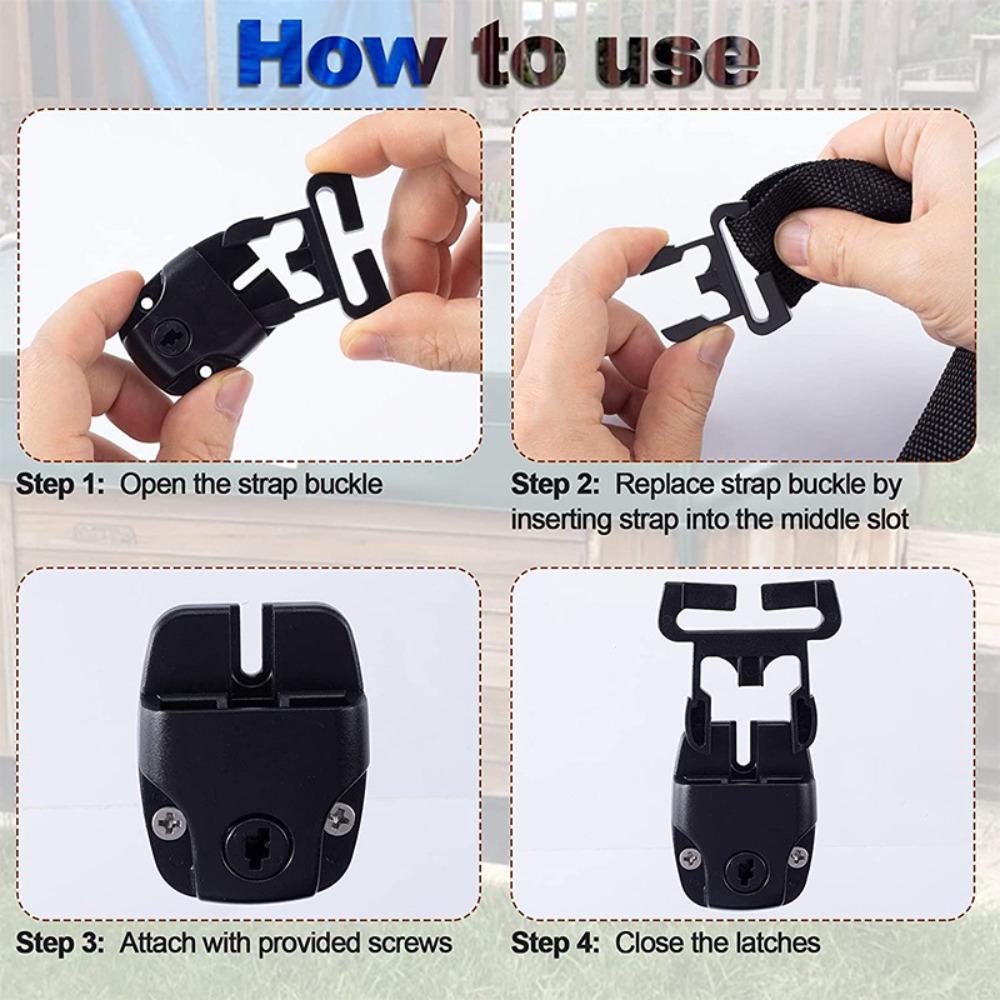 How to use

Step 1: Open the strap buckle

Step 2: Replace strap buckle by inserting strap into the middle slot

Step 3: Attach with provided screws

Step 4: Close the latches