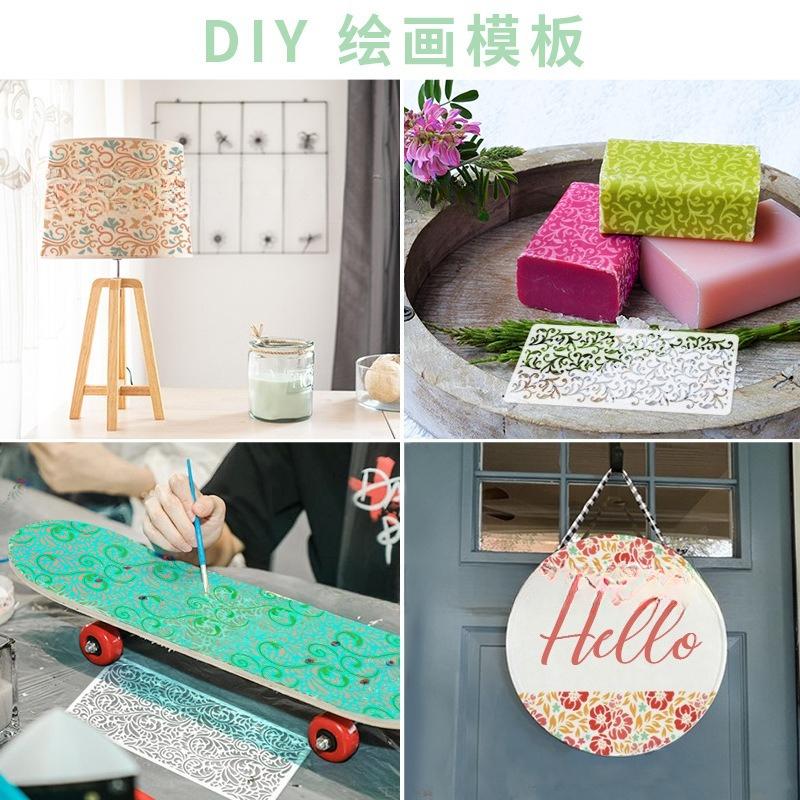 DIY 绘画模板

Hello