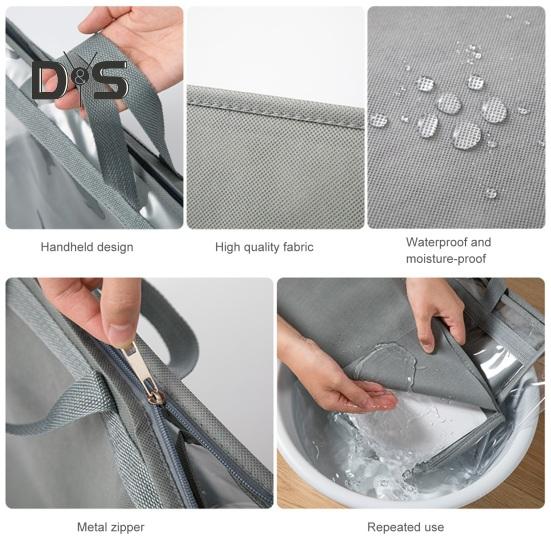 D&S

Handheld design

High quality fabric

Waterproof and moisture-proof

Metal zipper

Repeated use