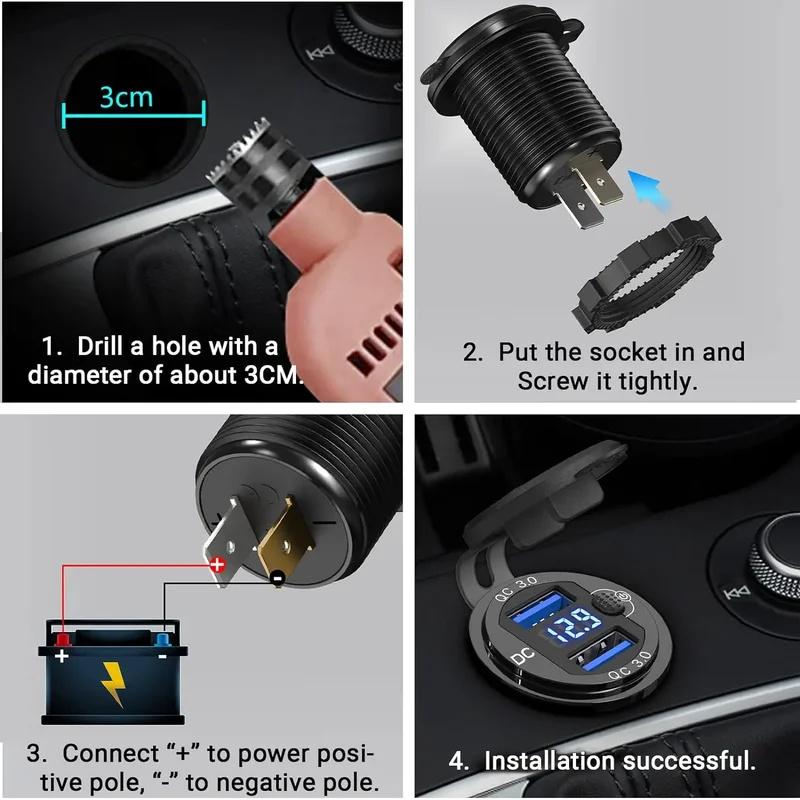 3cm

1. Drill a hole with a diameter of about 3CM.

2. Put the socket in and Screw it tightly.

+

-

+

-

3. Connect “+” to power positive pole, “-” to negative pole.

QC 3.0

12.9

DC

QC 3.0

4. Installation successful.