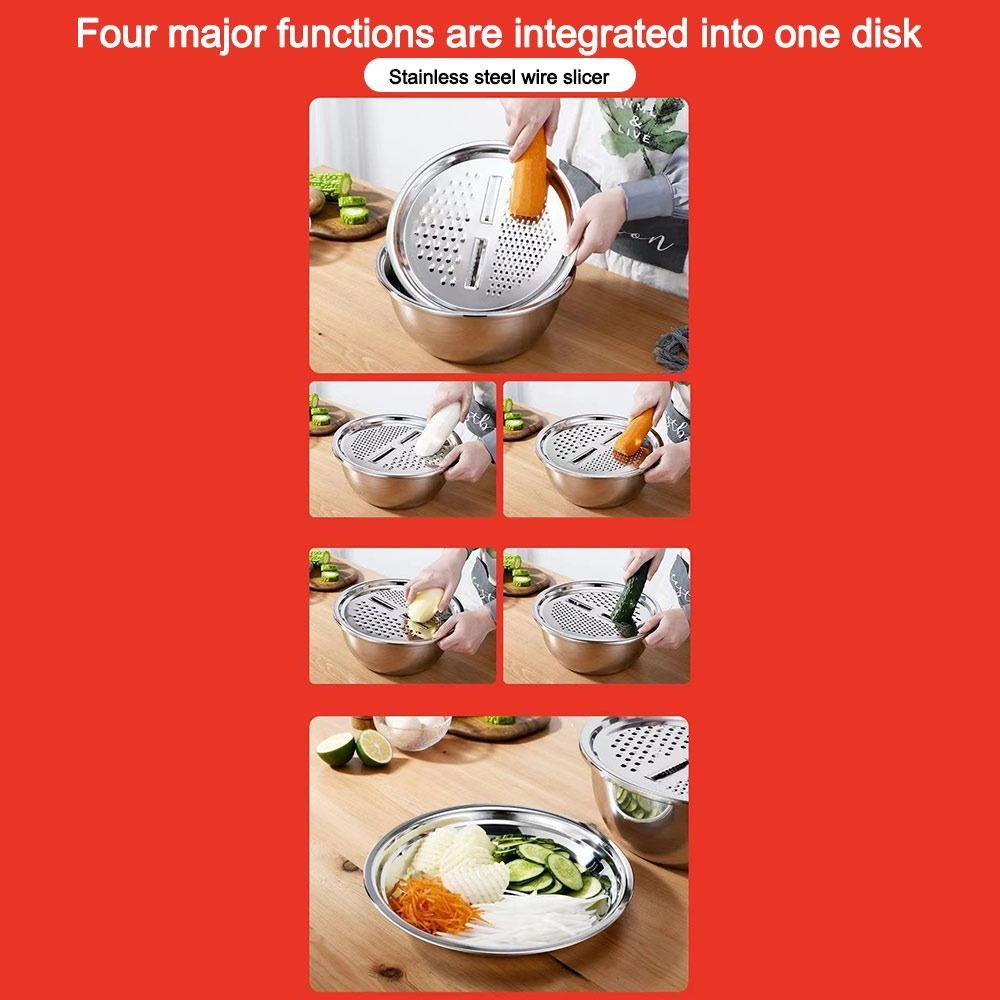 Four major functions are integrated into one disk

Stainless steel wire slicer