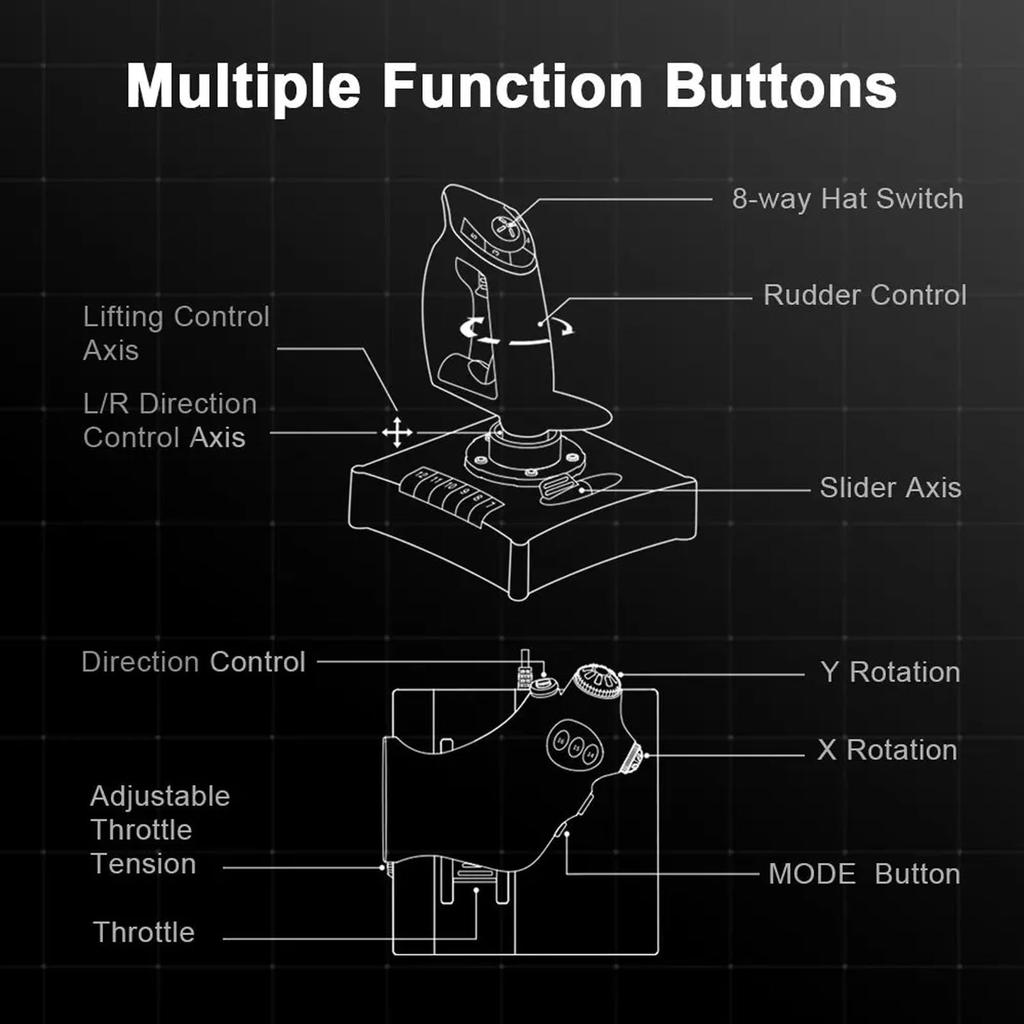 Multiple Function Buttons

8-way Hat Switch

Rudder Control

Lifting Control Axis

L/R Direction Control Axis

Slider Axis

Direction Control

Y Rotation

X Rotation

Adjustable Throttle Tension

MODE Button

Throttle