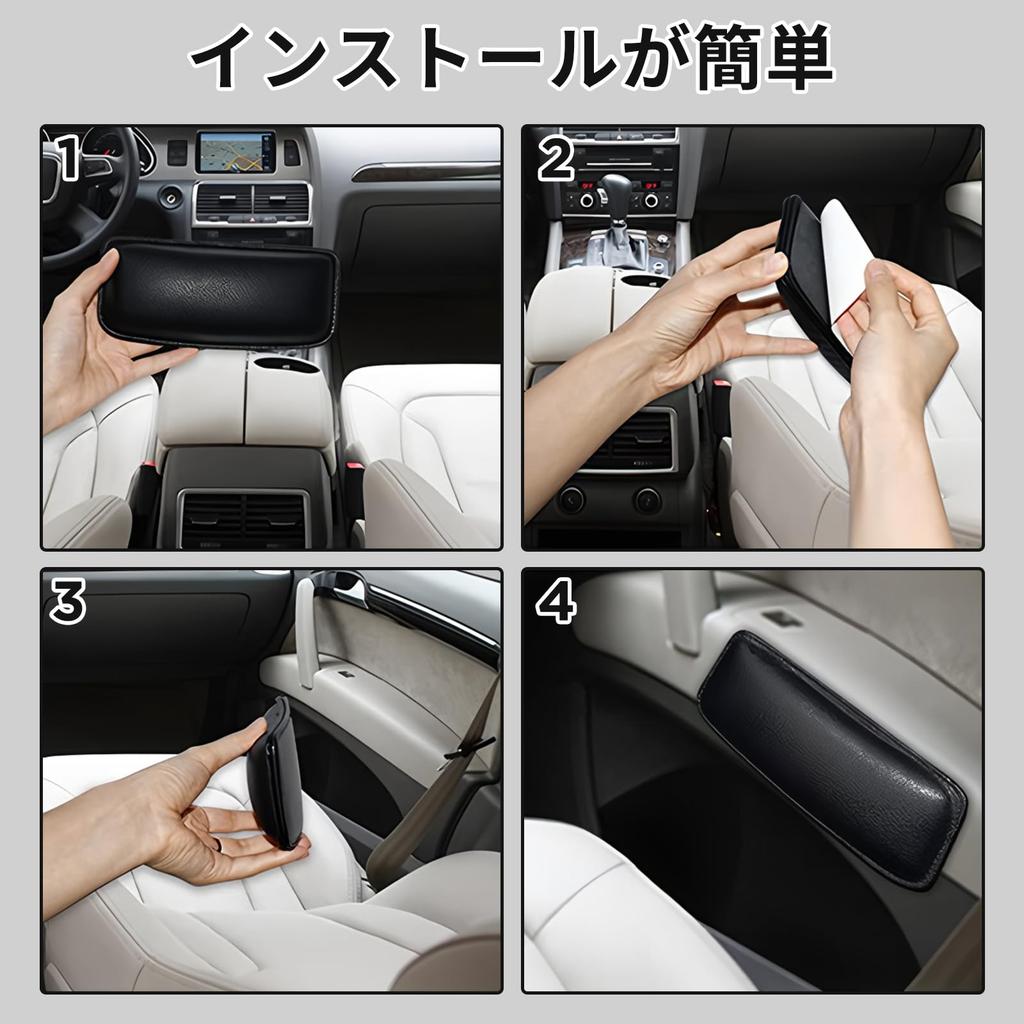 インストールが簡単

1

2

3

4