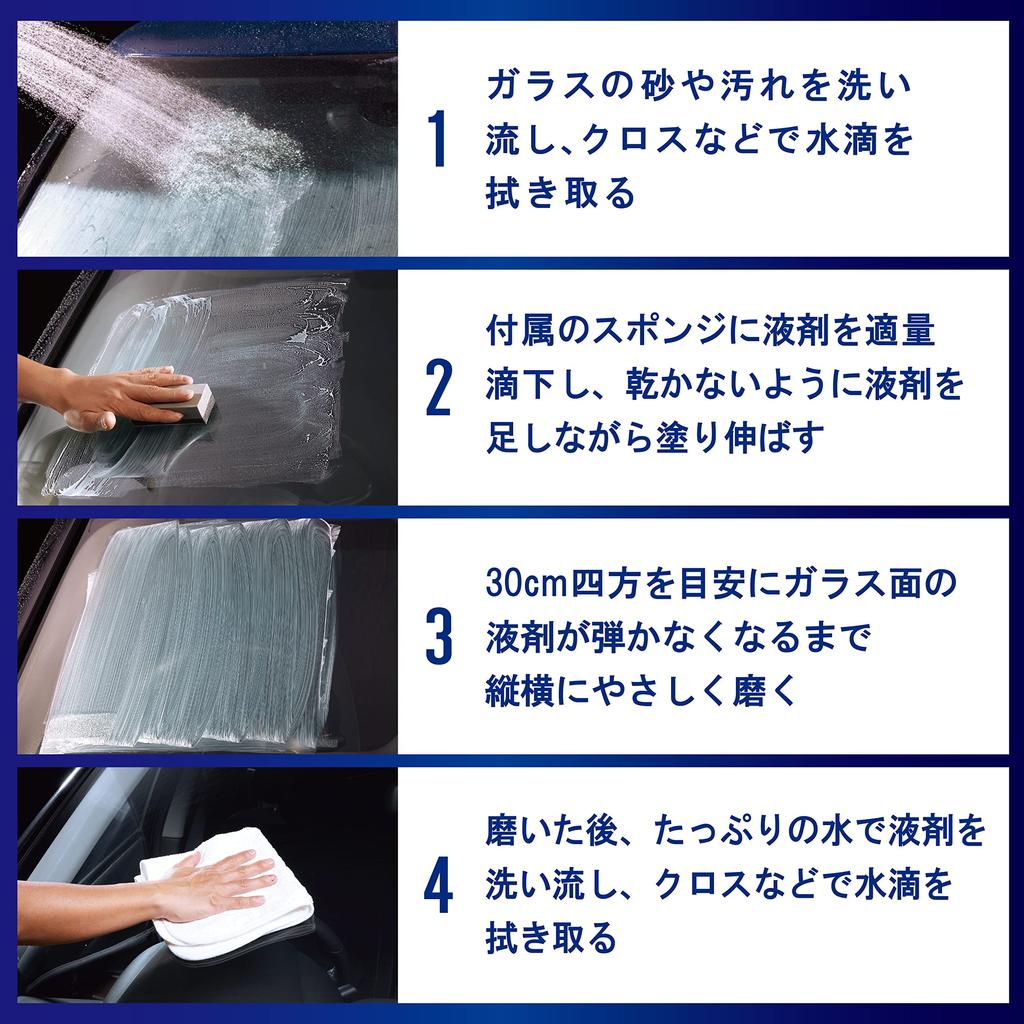 1
ガラスの砂や汚れを洗い流し、クロスなどで水滴を拭き取る

2
付属のスポンジに液剤を適量滴下し、乾かないように液剤を足しながら塗り伸ばす

3
30cm四方を目安にガラス面の液剤が弾かなくなるまで縦横にやさしく磨く

4
磨いた後、たっぷりの水で液剤を洗い流し、クロスなどで水滴を拭き取る