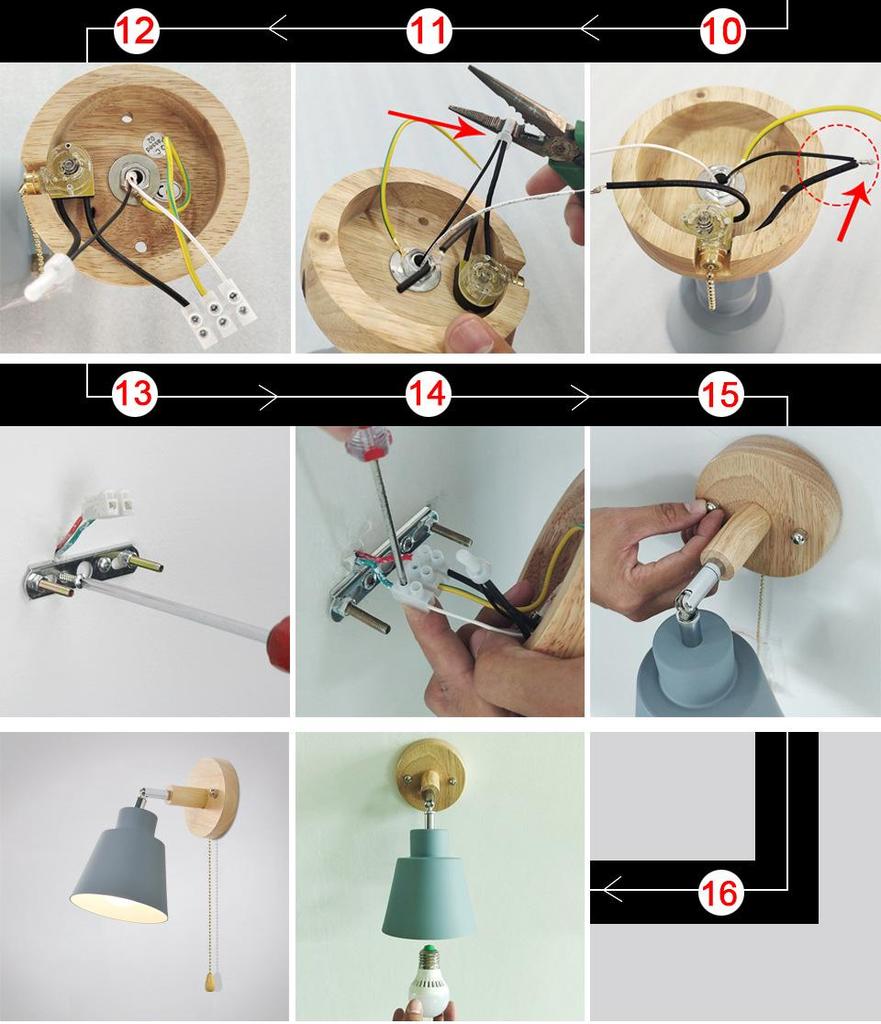 12
11
10
13
14
15
16