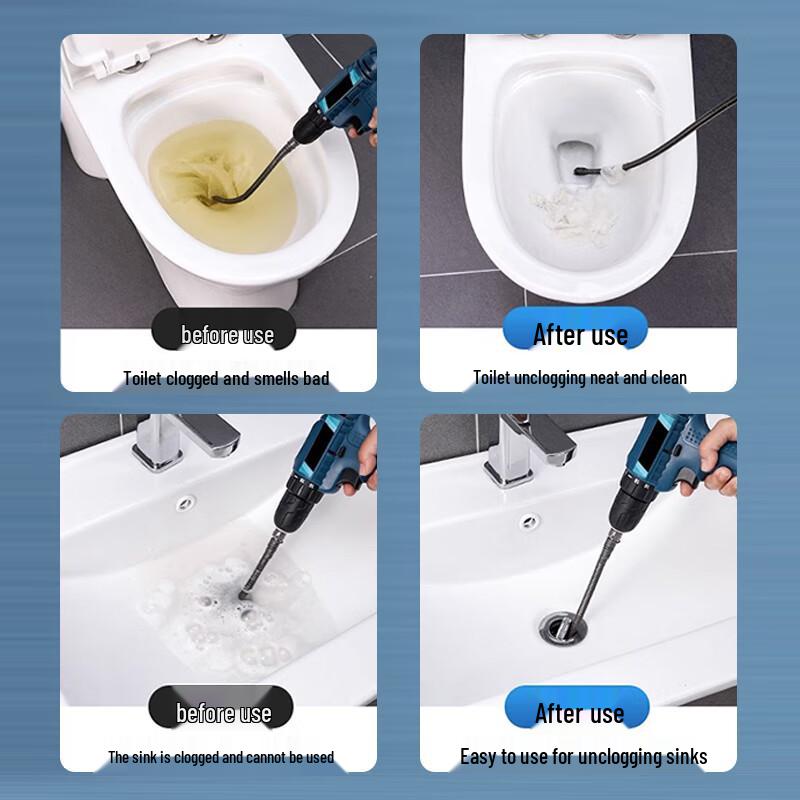 before use

Toilet clogged and smells bad

After use

Toilet unclogging neat and clean

before use

The sink is clogged and cannot be used

After use

Easy to use for unclogging sinks