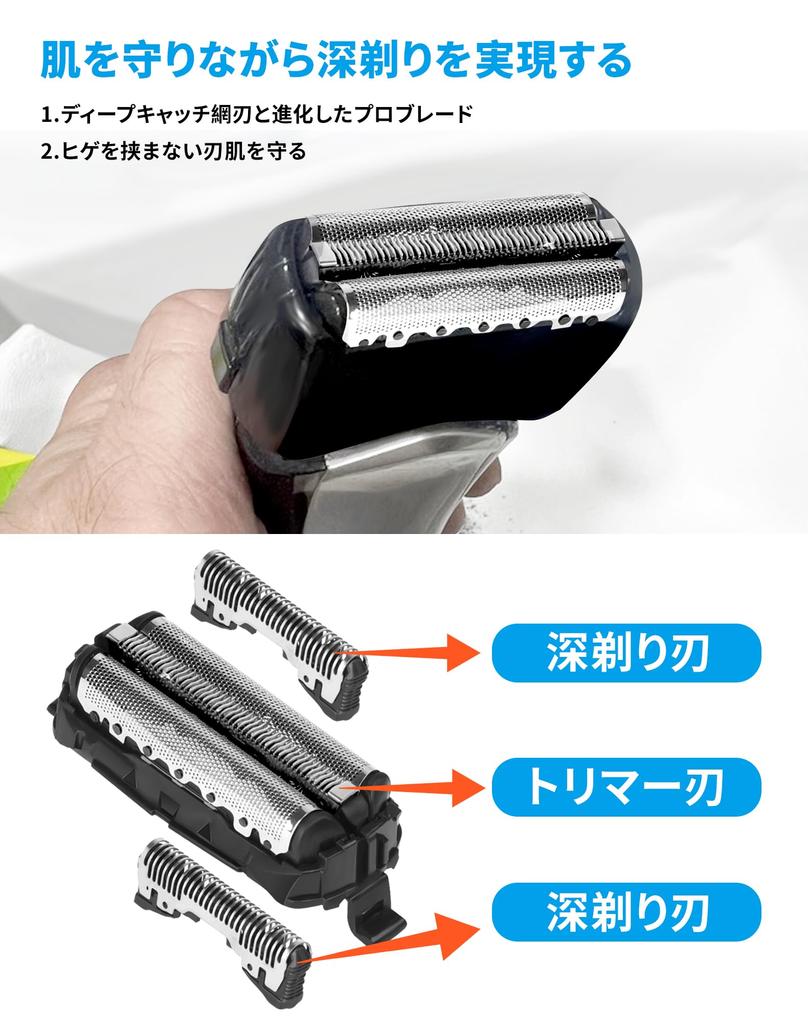 肌を守りながら深剃りを実現する

1.ディープキャッチ網刃と進化したプロブレード

2.ヒゲを挟まない刃肌を守る

深剃り刃

トリマー刃

深剃り刃