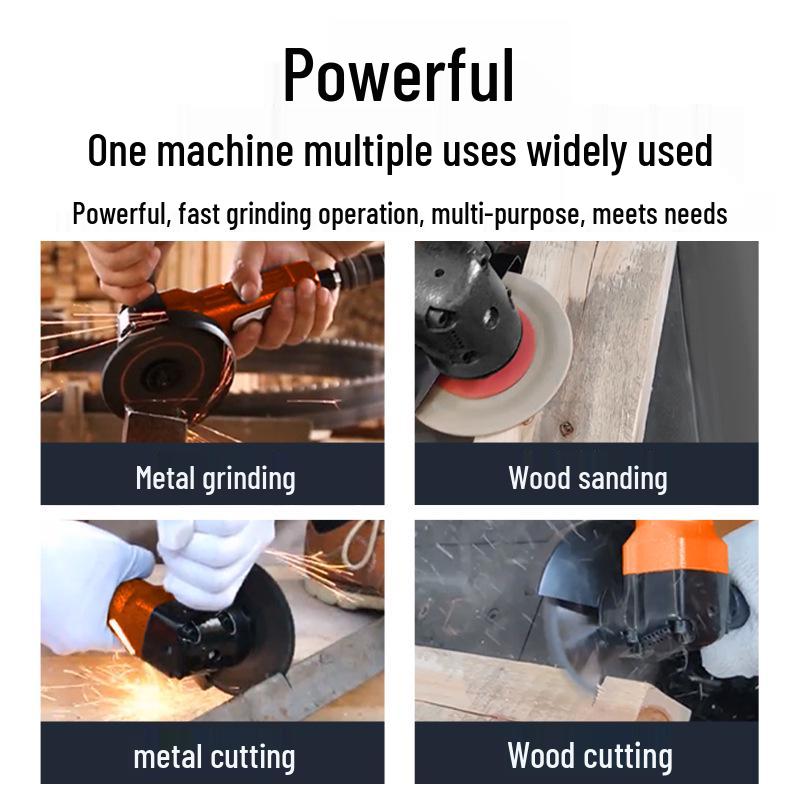 Powerful

One machine multiple uses widely used

Powerful, fast grinding operation, multi-purpose, meets needs

Metal grinding

Wood sanding

metal cutting

Wood cutting