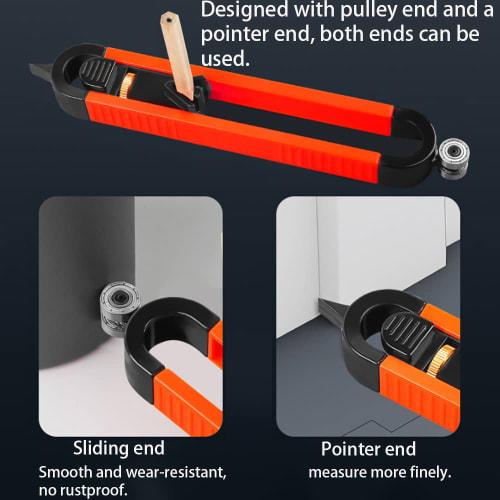 Designed with pulley end and a pointer end, both ends can be used.

Sliding end
Smooth and wear-resistant, no rustproof.

Pointer end
measure more finely.