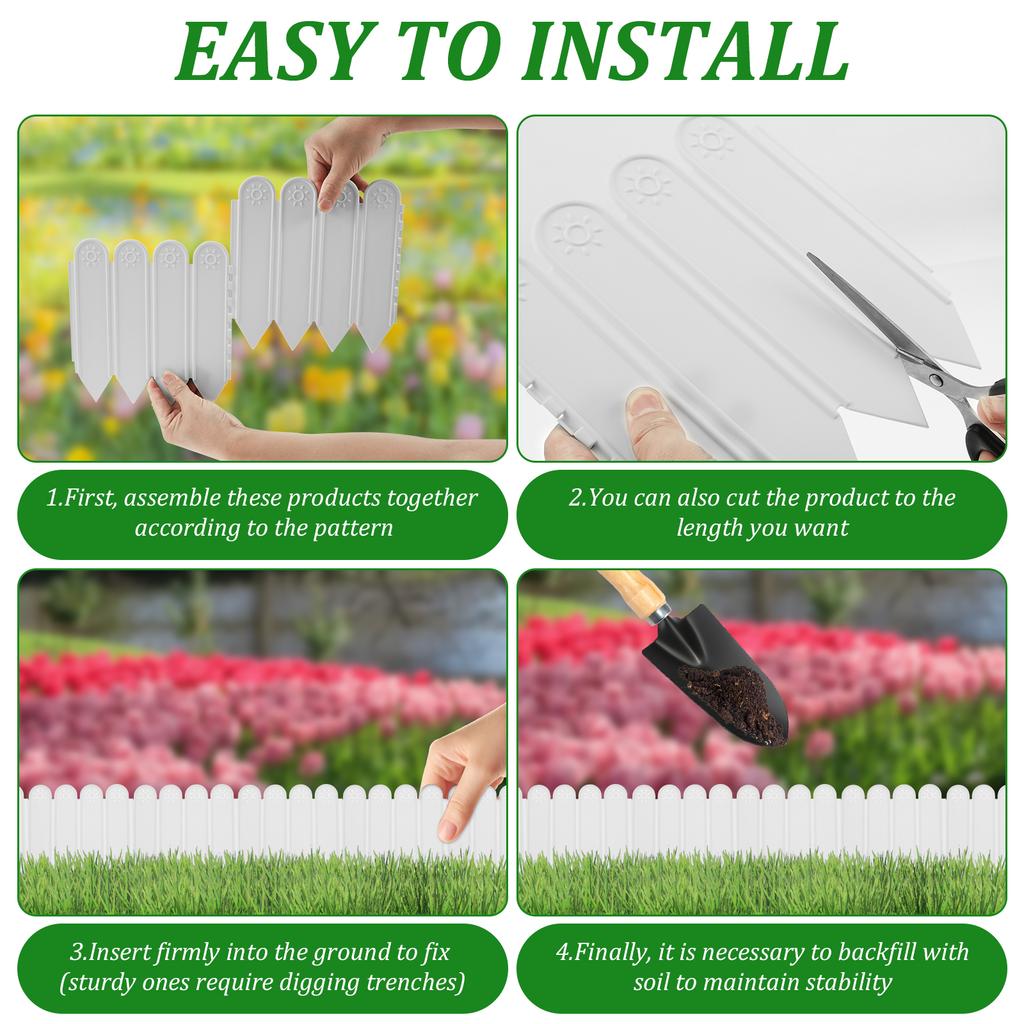 EASY TO INSTALL

1.First, assemble these products together according to the pattern

2.You can also cut the product to the length you want

3.Insert firmly into the ground to fix (sturdy ones require digging trenches)

4.Finally, it is necessary to backfill with soil to maintain stability