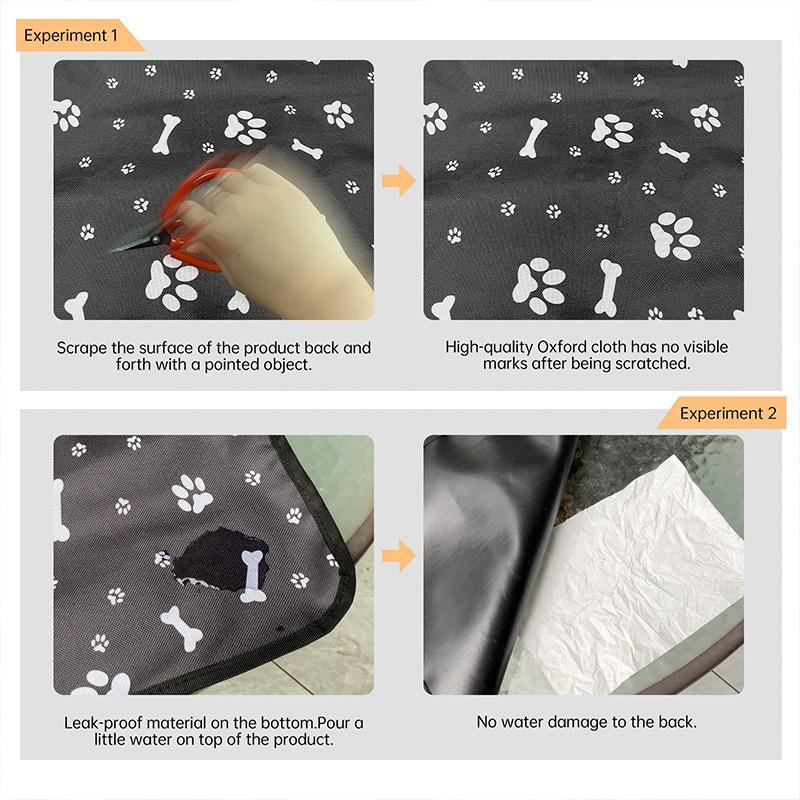 Experiment 1

Scrape the surface of the product back and forth with a pointed object.

High-quality Oxford cloth has no visible marks after being scratched.

Experiment 2

Leak-proof material on the bottom.Pour a little water on top of the product.

No water damage to the back.