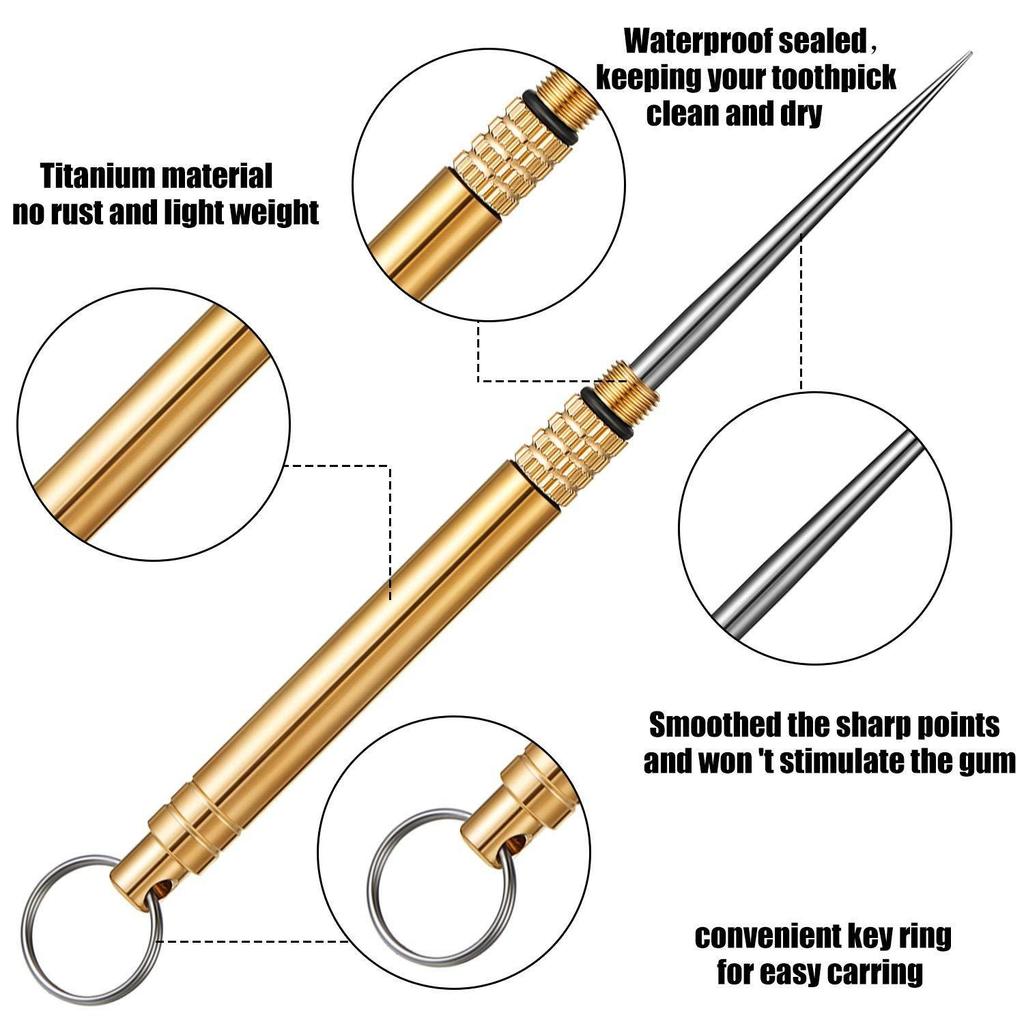 Waterproof sealed , keeping your toothpick clean and dry

Titanium material no rust and light weight

Smoothed the sharp points and won 't stimulate the gum

convenient key ring for easy carring