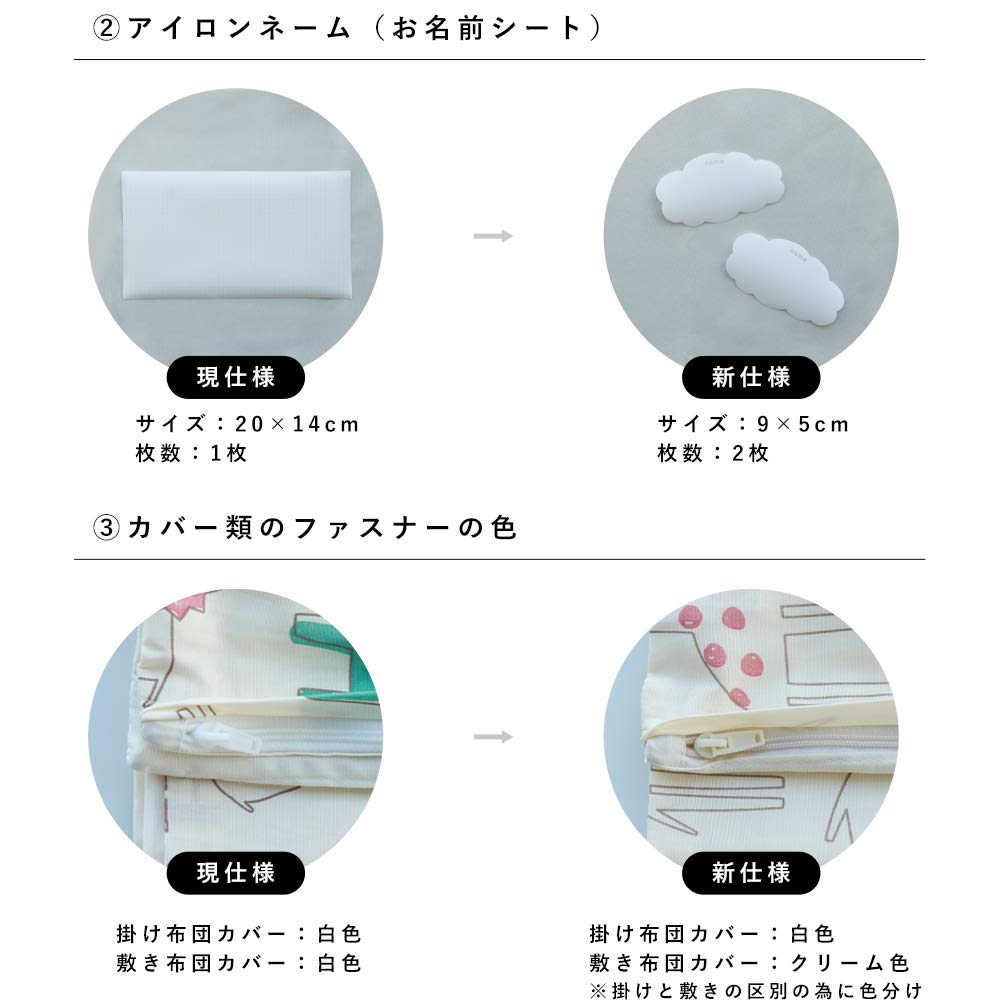 ②アイロンネーム（お名前シート）

現仕様

サイズ：20×14cm
枚数：1枚

新仕様

サイズ：9×5cm
枚数：2枚

③カバー類のファスナーの色

現仕様

掛け布団カバー：白色
敷き布団カバー：白色

新仕様

掛け布団カバー：白色
敷き布団カバー：クリーム色
※掛けと敷きの区別の為に色分け