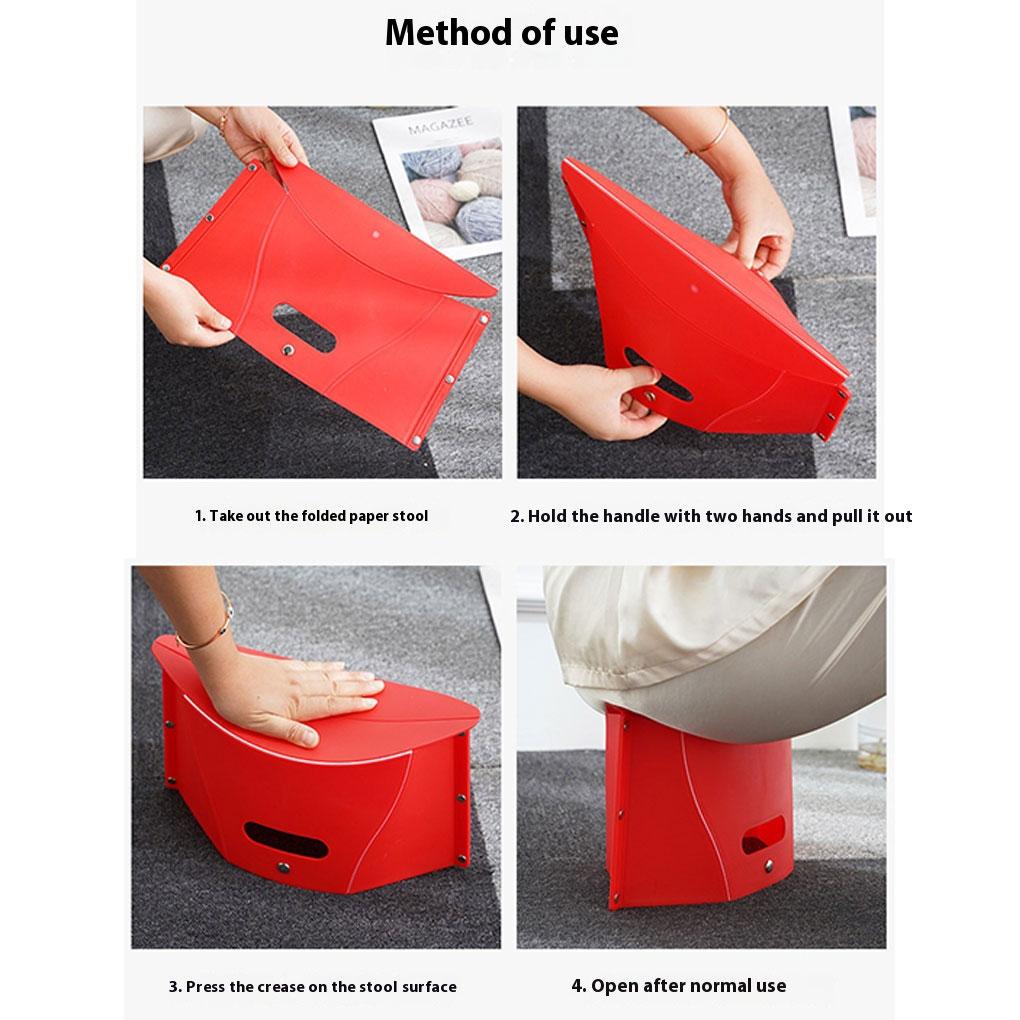 Method of use

MAGAZEE

1. Take out the folded paper stool

2. Hold the handle with two hands and pull it out

3. Press the crease on the stool surface

4. Open after normal use